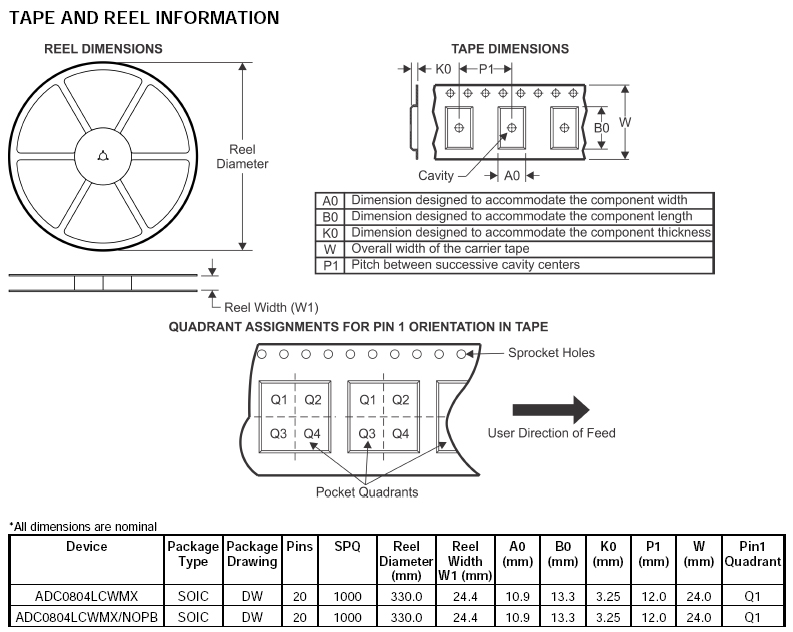 TAPE AND REEL INFORMATION

REEL DIMENSIONS

Reel Diameter

Reel Width (W1)

TAPE DIMENSIONS

K0

P1

B0

W

Cavity

A0

| A0 | Dimension designed to accommodate the component width |
|---|---|
| B0 | Dimension designed to accommodate the component length |
| K0 | Dimension designed to accommodate the component thickness |
| W | Overall width of the carrier tape |
| P1 | Pitch between successive cavity centers |

QUADRANT ASSIGNMENTS FOR PIN 1 ORIENTATION IN TAPE

Sprocket Holes

Q1 Q2
Q3 Q4

Q1 Q2
Q3 Q4

User Direction of Feed

Pocket Quadrants

*All dimensions are nominal

| Device | Package Type | Package Drawing | Pins | SPQ | Reel Diameter (mm) | Reel Width W1 (mm) | A0 (mm) | B0 (mm) | K0 (mm) | P1 (mm) | W (mm) | Pin1 Quadrant |
|---|---|---|---|---|---|---|---|---|---|---|---|---|
| ADC0804LCWMX | SOIC | DW | 20 | 1000 | 330.0 | 24.4 | 10.9 | 13.3 | 3.25 | 12.0 | 24.0 | Q1 |
| ADC0804LCWMX/NOPB | SOIC | DW | 20 | 1000 | 330.0 | 24.4 | 10.9 | 13.3 | 3.25 | 12.0 | 24.0 | Q1 |