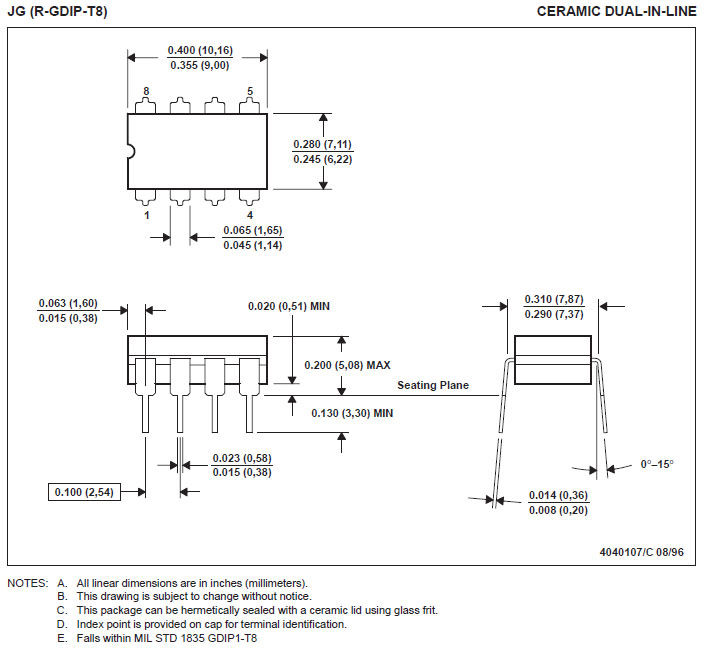 JG (R-GDIP-T8)

CERAMIC DUAL-IN-LINE

0.400 (10,16)
0.355 (9,00)

8

5

0.280 (7,11)
0.245 (6,22)

1

4

0.065 (1,65)
0.045 (1,14)

0.063 (1,60)
0.015 (0,38)

0.020 (0,51) MIN

0.310 (7,87)
0.290 (7,37)

0.200 (5,08) MAX

Seating Plane

0.130 (3,30) MIN

0.023 (0,58)
0.015 (0,38)

0°–15°

0.100 (2,54)

0.014 (0,36)
0.008 (0,20)

4040107/C 08/96

NOTES: A. All linear dimensions are in inches (millimeters).
B. This drawing is subject to change without notice.
C. This package can be hermetically sealed with a ceramic lid using glass frit.
D. Index point is provided on cap for terminal identification.
E. Falls within MIL STD 1835 GDIP1-T8