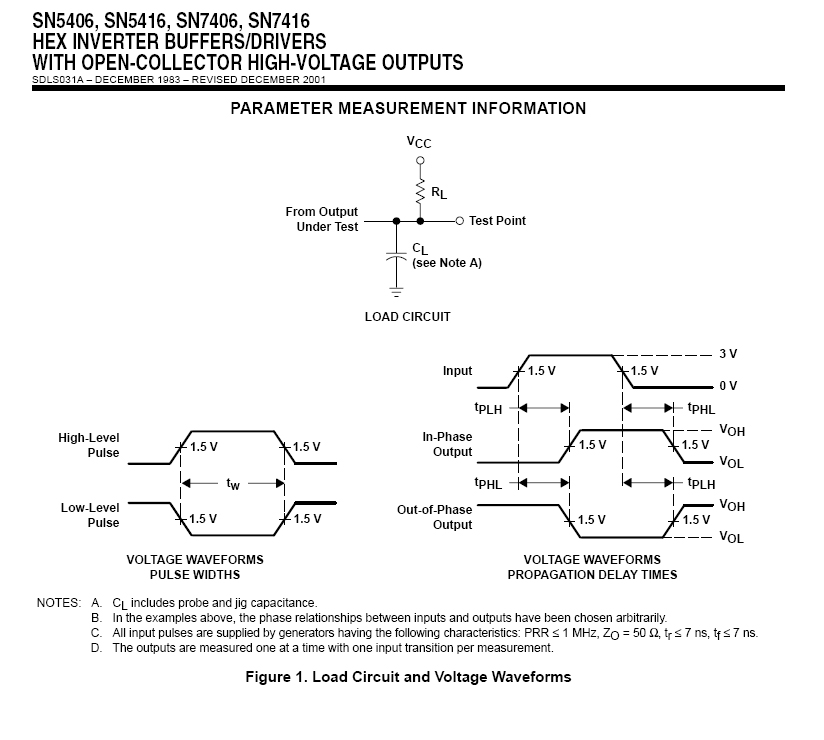 SN5406, SN5416, SN7406, SN7416
HEX INVERTER BUFFERS/DRIVERS
WITH OPEN-COLLECTOR HIGH-VOLTAGE OUTPUTS
SDLS031A – DECEMBER 1983 – REVISED DECEMBER 2001

PARAMETER MEASUREMENT INFORMATION

$V_{CC}$

$R_L$

From Output Under Test

Test Point

$C_L$ (see Note A)

LOAD CIRCUIT

High-Level Pulse

1.5 V

1.5 V

$t_w$

Low-Level Pulse

1.5 V

1.5 V

VOLTAGE WAVEFORMS
PULSE WIDTHS

Input

1.5 V

1.5 V

3 V

0 V

$t_{PLH}$

$t_{PHL}$

In-Phase Output

1.5 V

1.5 V

$V_{OH}$

$V_{OL}$

$t_{PHL}$

$t_{PLH}$

Out-of-Phase Output

1.5 V

1.5 V

$V_{OH}$

$V_{OL}$

VOLTAGE WAVEFORMS
PROPAGATION DELAY TIMES

NOTES: A. $C_L$ includes probe and jig capacitance.
B. In the examples above, the phase relationships between inputs and outputs have been chosen arbitrarily.
C. All input pulses are supplied by generators having the following characteristics: PRR ≤ 1 MHz, $Z_O$ = 50 Ω, $t_r$ ≤ 7 ns, $t_f$ ≤ 7 ns.
D. The outputs are measured one at a time with one input transition per measurement.

Figure 1. Load Circuit and Voltage Waveforms