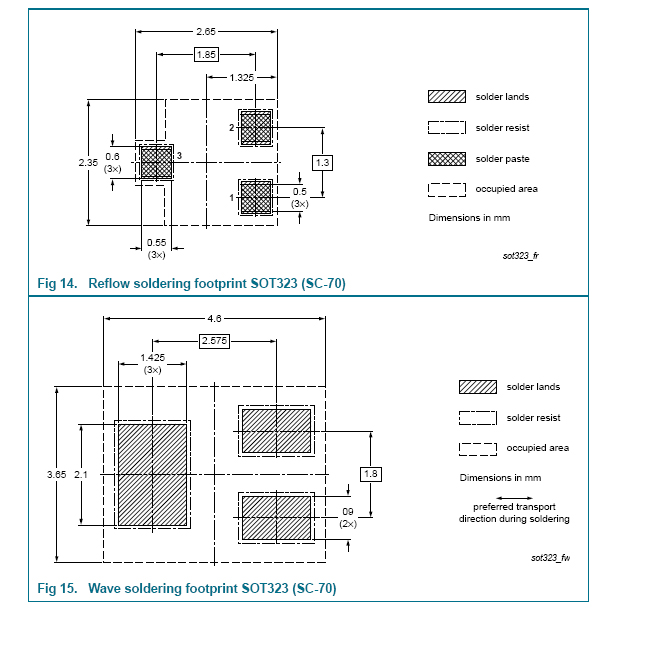 2.65

1.85

1.325

2.35

0.6
(3×)

3

2

1

1.3

0.5
(3×)

0.55
(3×)

solder lands

solder resist

solder paste

occupied area

Dimensions in mm

sot323_fr

Fig 14. Reflow soldering footprint SOT323 (SC-70)

4.6

2.575

1.425
(3×)

3.65

2.1

1.8

09
(2×)

solder lands

solder resist

occupied area

Dimensions in mm

preferred transport direction during soldering

sot323_fw

Fig 15. Wave soldering footprint SOT323 (SC-70)