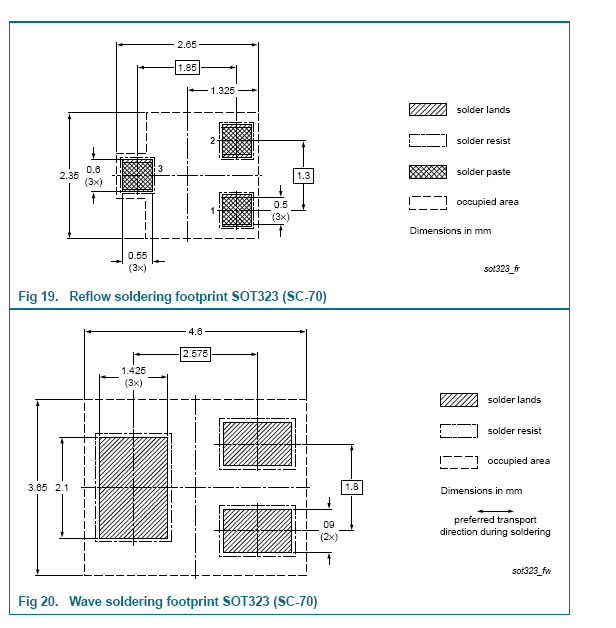 2.65

1.85

1.325

2.35

0.6
(3×)

3

2

1

1.3

0.5
(3×)

0.55
(3×)

solder lands

solder resist

solder paste

occupied area

Dimensions in mm

sot323_fr

Fig 19. Reflow soldering footprint SOT323 (SC-70)

4.6

2.575

1.425
(3×)

3.65

2.1

1.8

09
(2×)

solder lands

solder resist

occupied area

Dimensions in mm

preferred transport direction during soldering

sot323_fw

Fig 20. Wave soldering footprint SOT323 (SC-70)