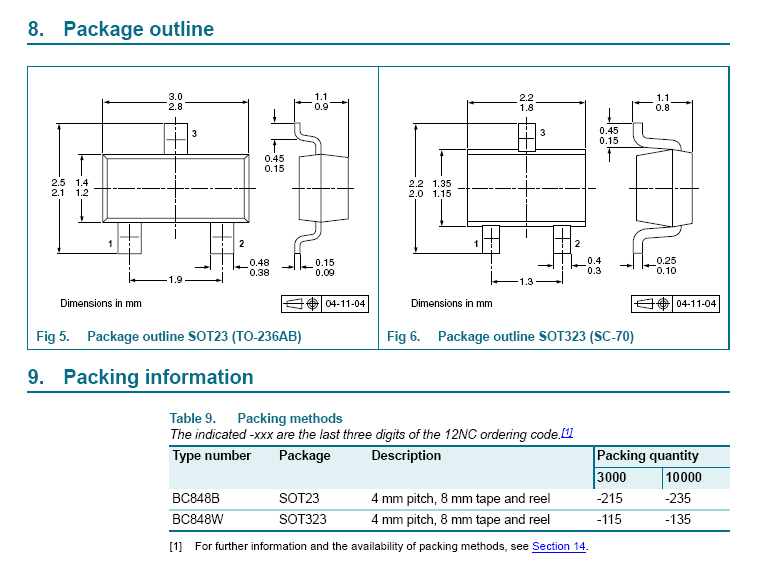 8. Package outline

3.0
2.8
1.1
0.9
3
0.45
0.15
2.5
2.1
1.4
1.2
1
2
0.48
0.38
0.15
0.09
1.9
Dimensions in mm
04-11-04

Fig 5. Package outline SOT23 (TO-236AB)

2.2
1.8
1.1
0.8
3
0.45
0.15
2.2
2.0
1.35
1.15
1
2
0.4
0.3
0.25
0.10
1.3
Dimensions in mm
04-11-04

Fig 6. Package outline SOT323 (SC-70)

9. Packing information

Table 9. Packing methods
The indicated -xxx are the last three digits of the 12NC ordering code.[1]

| Type number | Package | Description | Packing quantity | |
|---|---|---|---|---|
| | | | 3000 | 10000 |
| BC848B | SOT23 | 4 mm pitch, 8 mm tape and reel | -215 | -235 |
| BC848W | SOT323 | 4 mm pitch, 8 mm tape and reel | -115 | -135 |

[1] For further information and the availability of packing methods, see Section 14.