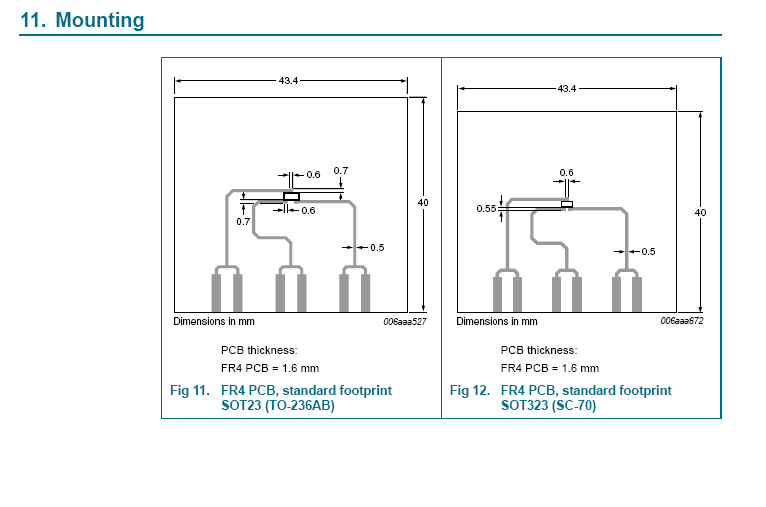 11. Mounting

43.4

0.6

0.7

40

0.7

0.6

0.5

Dimensions in mm

006aaa527

PCB thickness:

FR4 PCB = 1.6 mm

Fig 11. FR4 PCB, standard footprint SOT23 (TO-236AB)

43.4

0.6

0.55

40

0.5

Dimensions in mm

006aaa672

PCB thickness:

FR4 PCB = 1.6 mm

Fig 12. FR4 PCB, standard footprint SOT323 (SC-70)