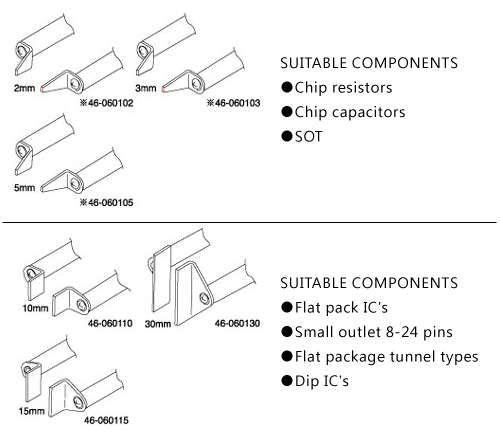 2mm
※46-060102

3mm
※46-060103

5mm
※46-060105

SUITABLE COMPONENTS
●Chip resistors
●Chip capacitors
●SOT

10mm
46-060110

30mm
46-060130

15mm
46-060115

SUITABLE COMPONENTS
●Flat pack IC's
●Small outlet 8-24 pins
●Flat package tunnel types
●Dip IC's