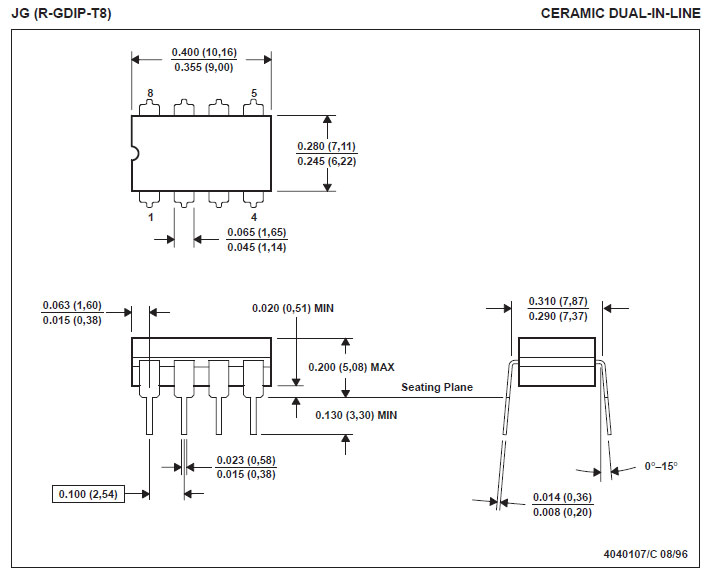 JG (R-GDIP-T8)

CERAMIC DUAL-IN-LINE

0.400 (10,16)
0.355 (9,00)

8

5

0.280 (7,11)
0.245 (6,22)

1

4

0.065 (1,65)
0.045 (1,14)

0.063 (1,60)
0.015 (0,38)

0.020 (0,51) MIN

0.310 (7,87)
0.290 (7,37)

0.200 (5,08) MAX

Seating Plane

0.130 (3,30) MIN

0.023 (0,58)
0.015 (0,38)

0°–15°

0.100 (2,54)

0.014 (0,36)
0.008 (0,20)

4040107/C 08/96