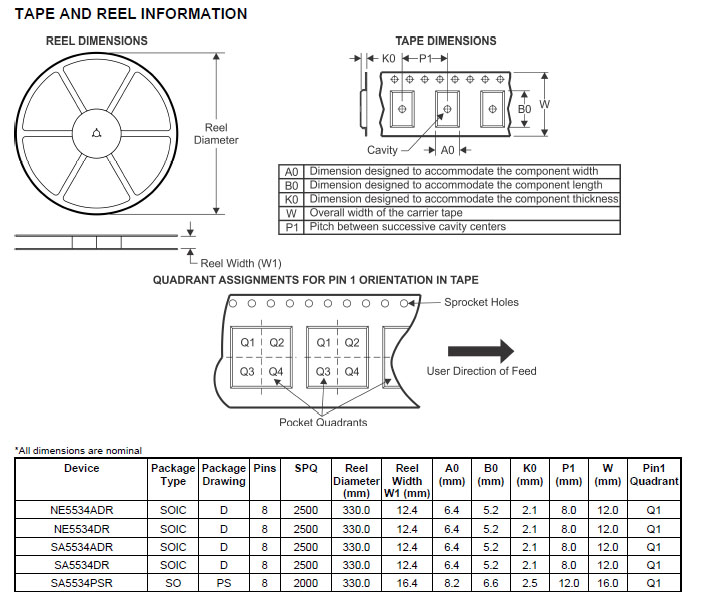 TAPE AND REEL INFORMATION

REEL DIMENSIONS

Reel Diameter

Reel Width (W1)

TAPE DIMENSIONS

K0 P1

B0 W

Cavity A0

| A0 | Dimension designed to accommodate the component width |
|---|---|
| B0 | Dimension designed to accommodate the component length |
| K0 | Dimension designed to accommodate the component thickness |
| W | Overall width of the carrier tape |
| P1 | Pitch between successive cavity centers |

QUADRANT ASSIGNMENTS FOR PIN 1 ORIENTATION IN TAPE

Sprocket Holes

Q1 Q2 Q3 Q4 Q1 Q2 Q3 Q4

User Direction of Feed

Pocket Quadrants

*All dimensions are nominal

| Device | Package Type | Package Drawing | Pins | SPQ | Reel Diameter (mm) | Reel Width W1 (mm) | A0 (mm) | B0 (mm) | K0 (mm) | P1 (mm) | W (mm) | Pin1 Quadrant |
|---|---|---|---|---|---|---|---|---|---|---|---|---|
| NE5534ADR | SOIC | D | 8 | 2500 | 330.0 | 12.4 | 6.4 | 5.2 | 2.1 | 8.0 | 12.0 | Q1 |
| NE5534DR | SOIC | D | 8 | 2500 | 330.0 | 12.4 | 6.4 | 5.2 | 2.1 | 8.0 | 12.0 | Q1 |
| SA5534ADR | SOIC | D | 8 | 2500 | 330.0 | 12.4 | 6.4 | 5.2 | 2.1 | 8.0 | 12.0 | Q1 |
| SA5534DR | SOIC | D | 8 | 2500 | 330.0 | 12.4 | 6.4 | 5.2 | 2.1 | 8.0 | 12.0 | Q1 |
| SA5534PSR | SO | PS | 8 | 2000 | 330.0 | 16.4 | 8.2 | 6.6 | 2.5 | 12.0 | 16.0 | Q1 |