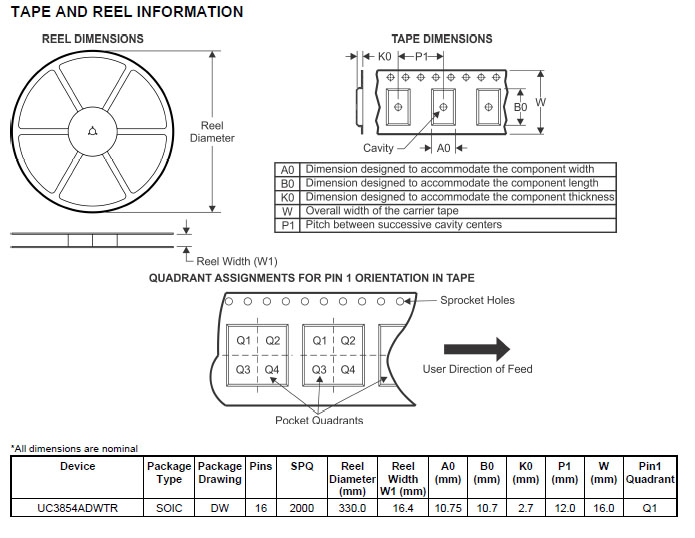 TAPE AND REEL INFORMATION

REEL DIMENSIONS

Reel Diameter

Reel Width (W1)

TAPE DIMENSIONS

K0 P1

B0 W

Cavity A0

| A0 | Dimension designed to accommodate the component width |
|---|---|
| B0 | Dimension designed to accommodate the component length |
| K0 | Dimension designed to accommodate the component thickness |
| W | Overall width of the carrier tape |
| P1 | Pitch between successive cavity centers |

QUADRANT ASSIGNMENTS FOR PIN 1 ORIENTATION IN TAPE

Sprocket Holes

Q1 Q2 Q3 Q4 Q1 Q2 Q3 Q4

User Direction of Feed

Pocket Quadrants

*All dimensions are nominal

| Device | Package Type | Package Drawing | Pins | SPQ | Reel Diameter (mm) | Reel Width W1 (mm) | A0 (mm) | B0 (mm) | K0 (mm) | P1 (mm) | W (mm) | Pin1 Quadrant |
|---|---|---|---|---|---|---|---|---|---|---|---|---|
| UC3854ADWTR | SOIC | DW | 16 | 2000 | 330.0 | 16.4 | 10.75 | 10.7 | 2.7 | 12.0 | 16.0 | Q1 |