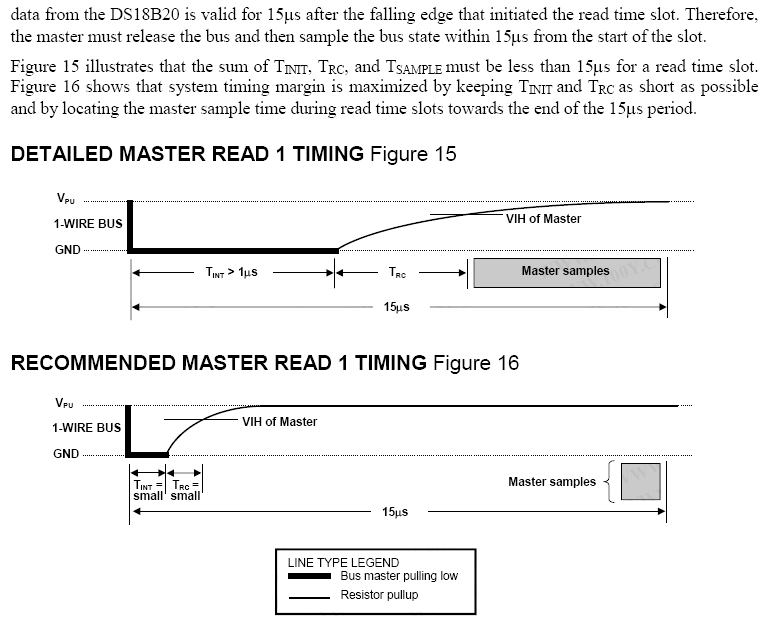 data from the DS18B20 is valid for 15µs after the falling edge that initiated the read time slot. Therefore, the master must release the bus and then sample the bus state within 15µs from the start of the slot.

Figure 15 illustrates that the sum of $T_{INIT}$, $T_{RC}$, and $T_{SAMPLE}$ must be less than 15µs for a read time slot. Figure 16 shows that system timing margin is maximized by keeping $T_{INIT}$ and $T_{RC}$ as short as possible and by locating the master sample time during read time slots towards the end of the 15µs period.

DETAILED MASTER READ 1 TIMING Figure 15

$V_{PU}$

1-WIRE BUS

GND

VIH of Master

$T_{INT}$ > 1µs

$T_{RC}$

Master samples

15µs

RECOMMENDED MASTER READ 1 TIMING Figure 16

$V_{PU}$

1-WIRE BUS

GND

VIH of Master

$T_{INT}$ = small

$T_{RC}$ = small

Master samples

15µs

LINE TYPE LEGEND
Bus master pulling low
Resistor pullup