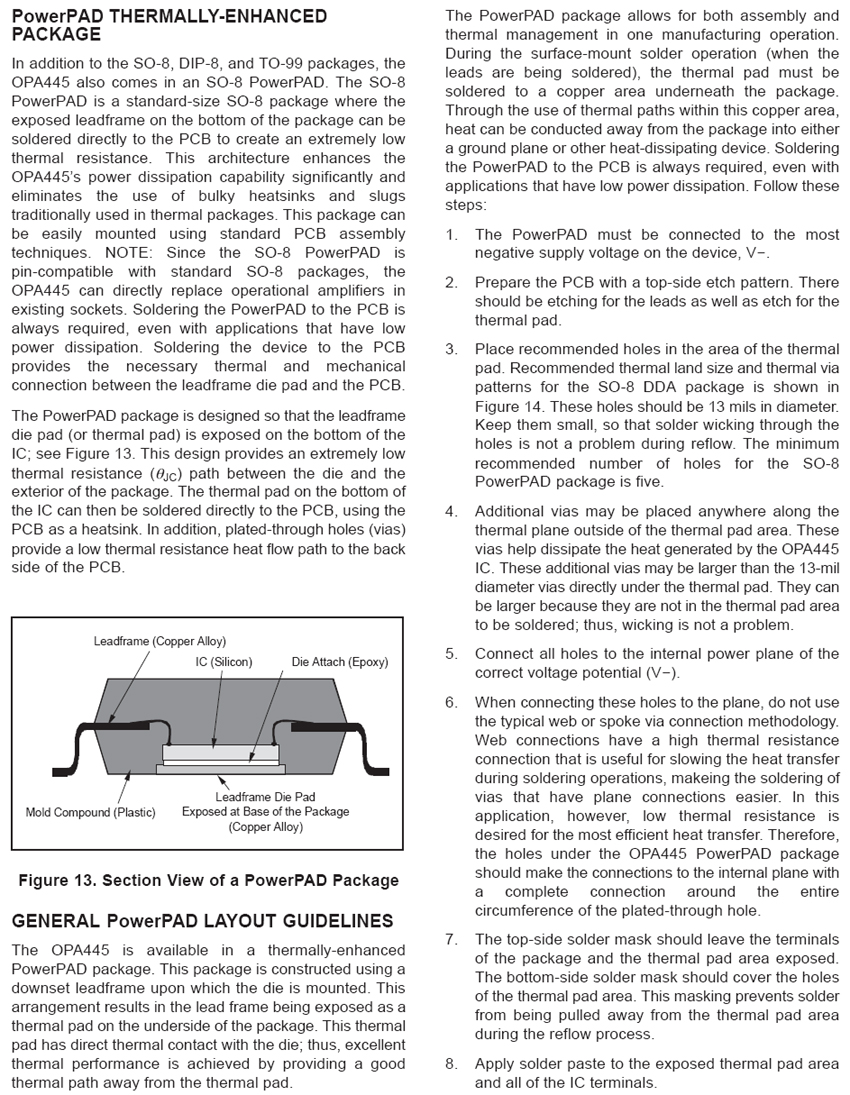 PowerPAD THERMALLY-ENHANCED PACKAGE

In addition to the SO-8, DIP-8, and TO-99 packages, the OPA445 also comes in an SO-8 PowerPAD. The SO-8 PowerPAD is a standard-size SO-8 package where the exposed leadframe on the bottom of the package can be soldered directly to the PCB to create an extremely low thermal resistance. This architecture enhances the OPA445's power dissipation capability significantly and eliminates the use of bulky heatsinks and slugs traditionally used in thermal packages. This package can be easily mounted using standard PCB assembly techniques. NOTE: Since the SO-8 PowerPAD is pin-compatible with standard SO-8 packages, the OPA445 can directly replace operational amplifiers in existing sockets. Soldering the PowerPAD to the PCB is always required, even with applications that have low power dissipation. Soldering the device to the PCB provides the necessary thermal and mechanical connection between the leadframe die pad and the PCB.

The PowerPAD package is designed so that the leadframe die pad (or thermal pad) is exposed on the bottom of the IC; see Figure 13. This design provides an extremely low thermal resistance ($\theta_{JC}$) path between the die and the exterior of the package. The thermal pad on the bottom of the IC can then be soldered directly to the PCB, using the PCB as a heatsink. In addition, plated-through holes (vias) provide a low thermal resistance heat flow path to the back side of the PCB.

Leadframe (Copper Alloy)
IC (Silicon)
Die Attach (Epoxy)
Mold Compound (Plastic)
Leadframe Die Pad Exposed at Base of the Package (Copper Alloy)

Figure 13. Section View of a PowerPAD Package

GENERAL PowerPAD LAYOUT GUIDELINES

The OPA445 is available in a thermally-enhanced PowerPAD package. This package is constructed using a downset leadframe upon which the die is mounted. This arrangement results in the lead frame being exposed as a thermal pad on the underside of the package. This thermal pad has direct thermal contact with the die; thus, excellent thermal performance is achieved by providing a good thermal path away from the thermal pad.

The PowerPAD package allows for both assembly and thermal management in one manufacturing operation. During the surface-mount solder operation (when the leads are being soldered), the thermal pad must be soldered to a copper area underneath the package. Through the use of thermal paths within this copper area, heat can be conducted away from the package into either a ground plane or other heat-dissipating device. Soldering the PowerPAD to the PCB is always required, even with applications that have low power dissipation. Follow these steps:

1. The PowerPAD must be connected to the most negative supply voltage on the device, V−.

2. Prepare the PCB with a top-side etch pattern. There should be etching for the leads as well as etch for the thermal pad.

3. Place recommended holes in the area of the thermal pad. Recommended thermal land size and thermal via patterns for the SO-8 DDA package is shown in Figure 14. These holes should be 13 mils in diameter. Keep them small, so that solder wicking through the holes is not a problem during reflow. The minimum recommended number of holes for the SO-8 PowerPAD package is five.

4. Additional vias may be placed anywhere along the thermal plane outside of the thermal pad area. These vias help dissipate the heat generated by the OPA445 IC. These additional vias may be larger than the 13-mil diameter vias directly under the thermal pad. They can be larger because they are not in the thermal pad area to be soldered; thus, wicking is not a problem.

5. Connect all holes to the internal power plane of the correct voltage potential (V−).

6. When connecting these holes to the plane, do not use the typical web or spoke via connection methodology. Web connections have a high thermal resistance connection that is useful for slowing the heat transfer during soldering operations, makeing the soldering of vias that have plane connections easier. In this application, however, low thermal resistance is desired for the most efficient heat transfer. Therefore, the holes under the OPA445 PowerPAD package should make the connections to the internal plane with a complete connection around the entire circumference of the plated-through hole.

7. The top-side solder mask should leave the terminals of the package and the thermal pad area exposed. The bottom-side solder mask should cover the holes of the thermal pad area. This masking prevents solder from being pulled away from the thermal pad area during the reflow process.

8. Apply solder paste to the exposed thermal pad area and all of the IC terminals.