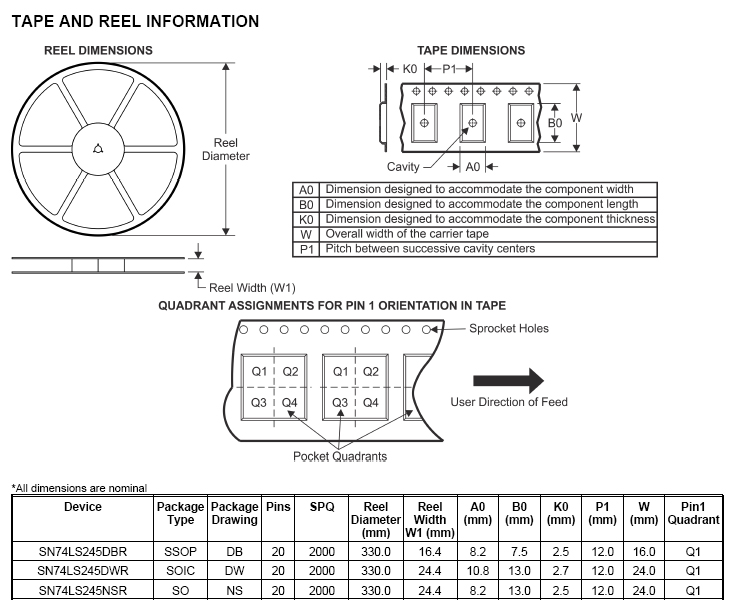 TAPE AND REEL INFORMATION

REEL DIMENSIONS

Reel Diameter

Reel Width (W1)

TAPE DIMENSIONS

K0 P1

B0 W

Cavity A0

| A0 | Dimension designed to accommodate the component width |
|---|---|
| B0 | Dimension designed to accommodate the component length |
| K0 | Dimension designed to accommodate the component thickness |
| W | Overall width of the carrier tape |
| P1 | Pitch between successive cavity centers |

QUADRANT ASSIGNMENTS FOR PIN 1 ORIENTATION IN TAPE

Sprocket Holes

Q1 Q2 Q3 Q4 Q1 Q2 Q3 Q4

User Direction of Feed

Pocket Quadrants

*All dimensions are nominal

| Device | Package Type | Package Drawing | Pins | SPQ | Reel Diameter (mm) | Reel Width W1 (mm) | A0 (mm) | B0 (mm) | K0 (mm) | P1 (mm) | W (mm) | Pin1 Quadrant |
|---|---|---|---|---|---|---|---|---|---|---|---|---|
| SN74LS245DBR | SSOP | DB | 20 | 2000 | 330.0 | 16.4 | 8.2 | 7.5 | 2.5 | 12.0 | 16.0 | Q1 |
| SN74LS245DWR | SOIC | DW | 20 | 2000 | 330.0 | 24.4 | 10.8 | 13.0 | 2.7 | 12.0 | 24.0 | Q1 |
| SN74LS245NSR | SO | NS | 20 | 2000 | 330.0 | 24.4 | 8.2 | 13.0 | 2.5 | 12.0 | 24.0 | Q1 |