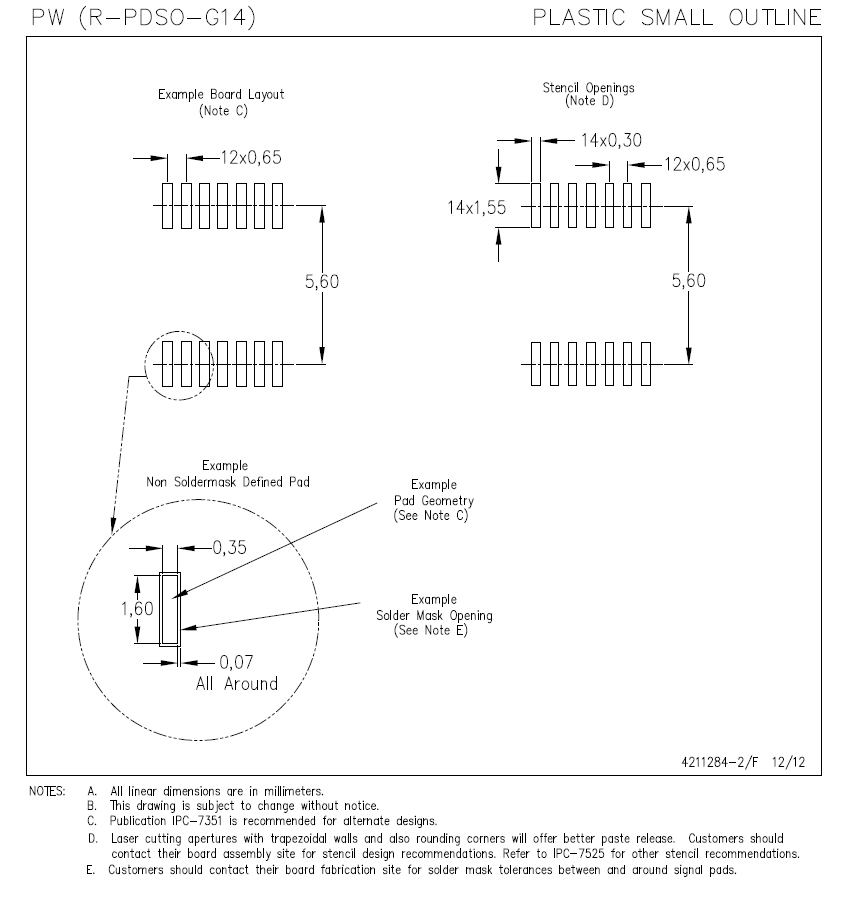 PW (R-PDSO-G14)

PLASTIC SMALL OUTLINE

Example Board Layout
(Note C)

12x0,65

5,60

Stencil Openings
(Note D)

14x0,30

12x0,65

14x1,55

5,60

Example
Non Soldermask Defined Pad

Example
Pad Geometry
(See Note C)

0,35

1,60

Example
Solder Mask Opening
(See Note E)

0,07
All Around

4211284-2/F 12/12

NOTES: A. All linear dimensions are in millimeters.
B. This drawing is subject to change without notice.
C. Publication IPC-7351 is recommended for alternate designs.
D. Laser cutting apertures with trapezoidal walls and also rounding corners will offer better paste release. Customers should contact their board assembly site for stencil design recommendations. Refer to IPC-7525 for other stencil recommendations.
E. Customers should contact their board fabrication site for solder mask tolerances between and around signal pads.