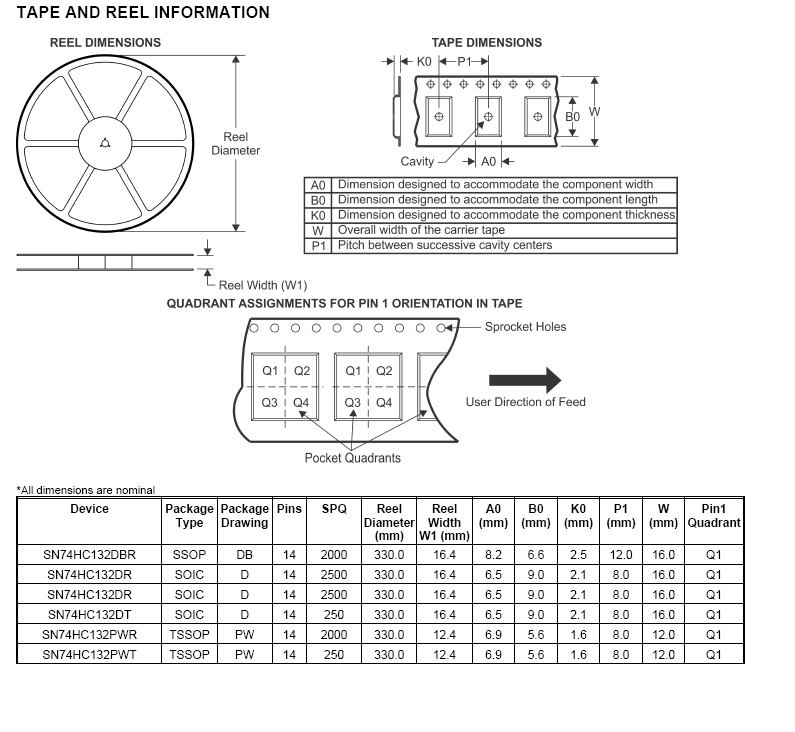 TAPE AND REEL INFORMATION

REEL DIMENSIONS

Reel Diameter

Reel Width (W1)

TAPE DIMENSIONS

K0 P1

B0 W

Cavity A0

| A0 | Dimension designed to accommodate the component width |
|---|---|
| B0 | Dimension designed to accommodate the component length |
| K0 | Dimension designed to accommodate the component thickness |
| W | Overall width of the carrier tape |
| P1 | Pitch between successive cavity centers |

QUADRANT ASSIGNMENTS FOR PIN 1 ORIENTATION IN TAPE

Sprocket Holes

Q1 Q2 Q3 Q4 Q1 Q2 Q3 Q4

User Direction of Feed

Pocket Quadrants

*All dimensions are nominal

| Device | Package Type | Package Drawing | Pins | SPQ | Reel Diameter (mm) | Reel Width W1 (mm) | A0 (mm) | B0 (mm) | K0 (mm) | P1 (mm) | W (mm) | Pin1 Quadrant |
|---|---|---|---|---|---|---|---|---|---|---|---|---|
| SN74HC132DBR | SSOP | DB | 14 | 2000 | 330.0 | 16.4 | 8.2 | 6.6 | 2.5 | 12.0 | 16.0 | Q1 |
| SN74HC132DR | SOIC | D | 14 | 2500 | 330.0 | 16.4 | 6.5 | 9.0 | 2.1 | 8.0 | 16.0 | Q1 |
| SN74HC132DR | SOIC | D | 14 | 2500 | 330.0 | 16.4 | 6.5 | 9.0 | 2.1 | 8.0 | 16.0 | Q1 |
| SN74HC132DT | SOIC | D | 14 | 250 | 330.0 | 16.4 | 6.5 | 9.0 | 2.1 | 8.0 | 16.0 | Q1 |
| SN74HC132PWR | TSSOP | PW | 14 | 2000 | 330.0 | 12.4 | 6.9 | 5.6 | 1.6 | 8.0 | 12.0 | Q1 |
| SN74HC132PWT | TSSOP | PW | 14 | 250 | 330.0 | 12.4 | 6.9 | 5.6 | 1.6 | 8.0 | 12.0 | Q1 |