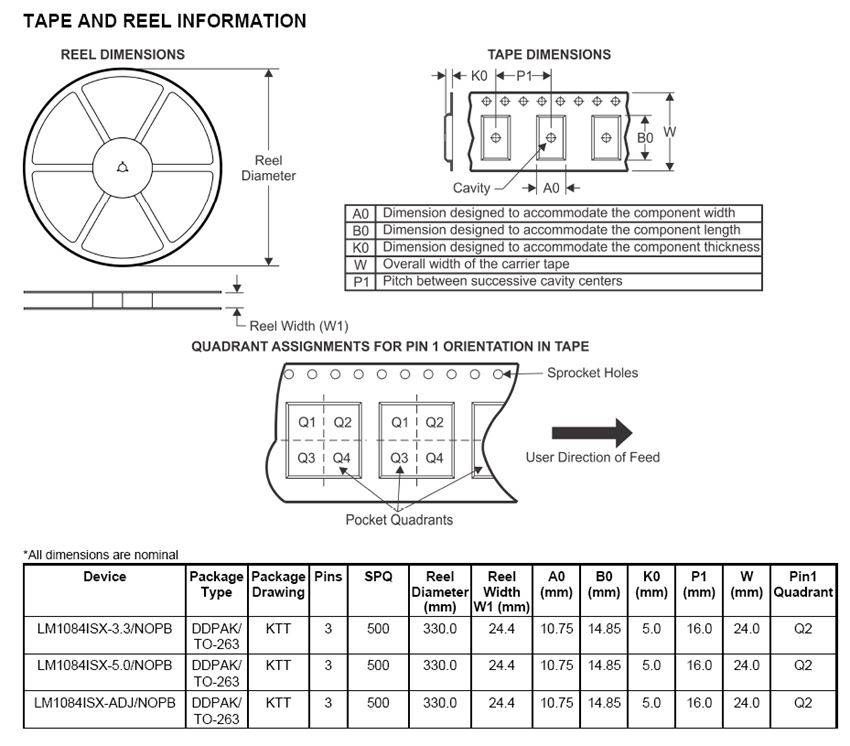 TAPE AND REEL INFORMATION

REEL DIMENSIONS

Reel Diameter

Reel Width (W1)

TAPE DIMENSIONS

K0 P1

B0 W

Cavity A0

| A0 | Dimension designed to accommodate the component width |
|---|---|
| B0 | Dimension designed to accommodate the component length |
| K0 | Dimension designed to accommodate the component thickness |
| W | Overall width of the carrier tape |
| P1 | Pitch between successive cavity centers |

QUADRANT ASSIGNMENTS FOR PIN 1 ORIENTATION IN TAPE

Sprocket Holes

Q1 Q2 Q3 Q4 Q1 Q2 Q3 Q4

User Direction of Feed

Pocket Quadrants

*All dimensions are nominal

| Device | Package Type | Package Drawing | Pins | SPQ | Reel Diameter (mm) | Reel Width W1 (mm) | A0 (mm) | B0 (mm) | K0 (mm) | P1 (mm) | W (mm) | Pin1 Quadrant |
|---|---|---|---|---|---|---|---|---|---|---|---|---|
| LM1084ISX-3.3/NOPB | DDPAK/ TO-263 | KTT | 3 | 500 | 330.0 | 24.4 | 10.75 | 14.85 | 5.0 | 16.0 | 24.0 | Q2 |
| LM1084ISX-5.0/NOPB | DDPAK/ TO-263 | KTT | 3 | 500 | 330.0 | 24.4 | 10.75 | 14.85 | 5.0 | 16.0 | 24.0 | Q2 |
| LM1084ISX-ADJ/NOPB | DDPAK/ TO-263 | KTT | 3 | 500 | 330.0 | 24.4 | 10.75 | 14.85 | 5.0 | 16.0 | 24.0 | Q2 |