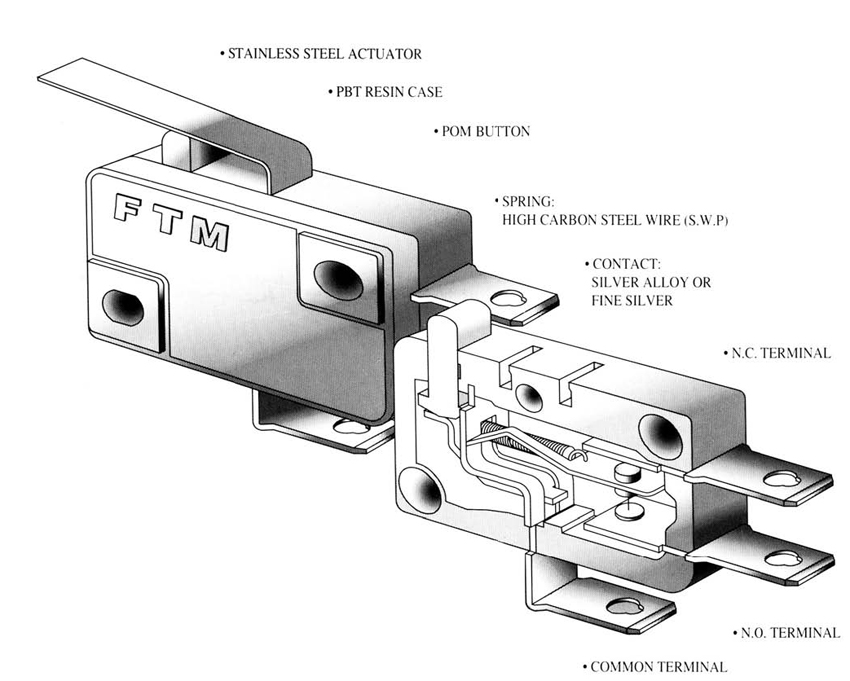 • STAINLESS STEEL ACTUATOR

• PBT RESIN CASE

• POM BUTTON

FTM

• SPRING:
HIGH CARBON STEEL WIRE (S.W.P)

• CONTACT:
SILVER ALLOY OR
FINE SILVER

• N.C. TERMINAL

• N.O. TERMINAL

• COMMON TERMINAL