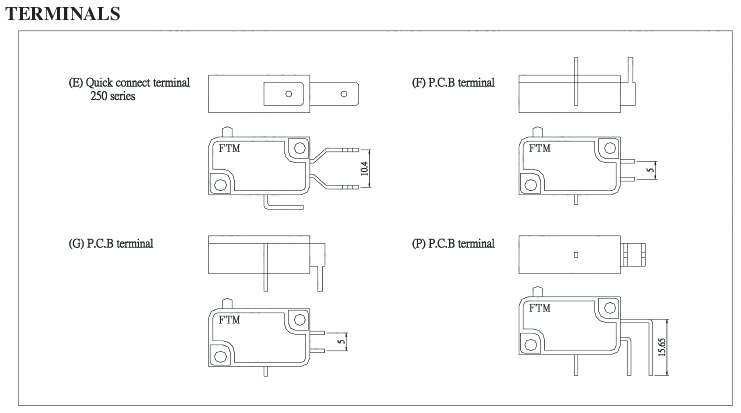 TERMINALS

(E) Quick connect terminal
250 series

FTM

10.4

(F) P.C.B terminal

FTM

5

(G) P.C.B terminal

FTM

5

(P) P.C.B terminal

FTM

15.65