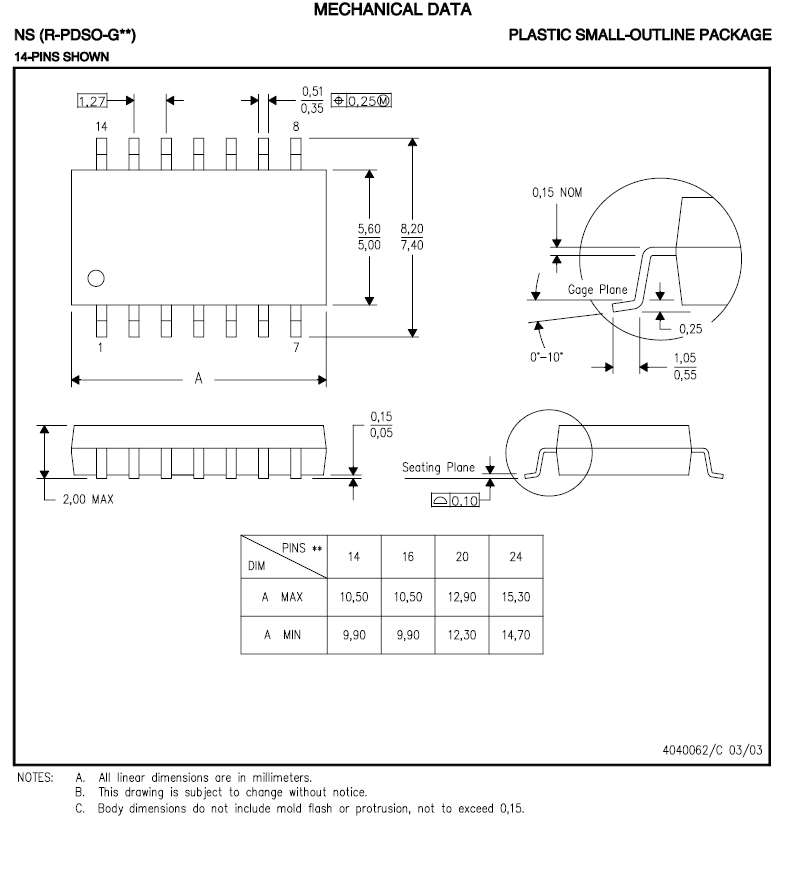 MECHANICAL DATA

NS (R-PDSO-G**)

PLASTIC SMALL-OUTLINE PACKAGE

14-PINS SHOWN

1,27

$\frac{0,51}{0,35}$

0,25 M

14

8

$\frac{5,60}{5,00}$

$\frac{8,20}{7,40}$

1

7

A

0,15 NOM

Gage Plane

0,25

0°–10°

$\frac{1,05}{0,55}$

$\frac{0,15}{0,05}$

2,00 MAX

Seating Plane

0,10

| PINS ** / DIM | 14 | 16 | 20 | 24 |
|---|---|---|---|---|
| A MAX | 10,50 | 10,50 | 12,90 | 15,30 |
| A MIN | 9,90 | 9,90 | 12,30 | 14,70 |

4040062/C 03/03

NOTES: A. All linear dimensions are in millimeters.
B. This drawing is subject to change without notice.
C. Body dimensions do not include mold flash or protrusion, not to exceed 0,15.