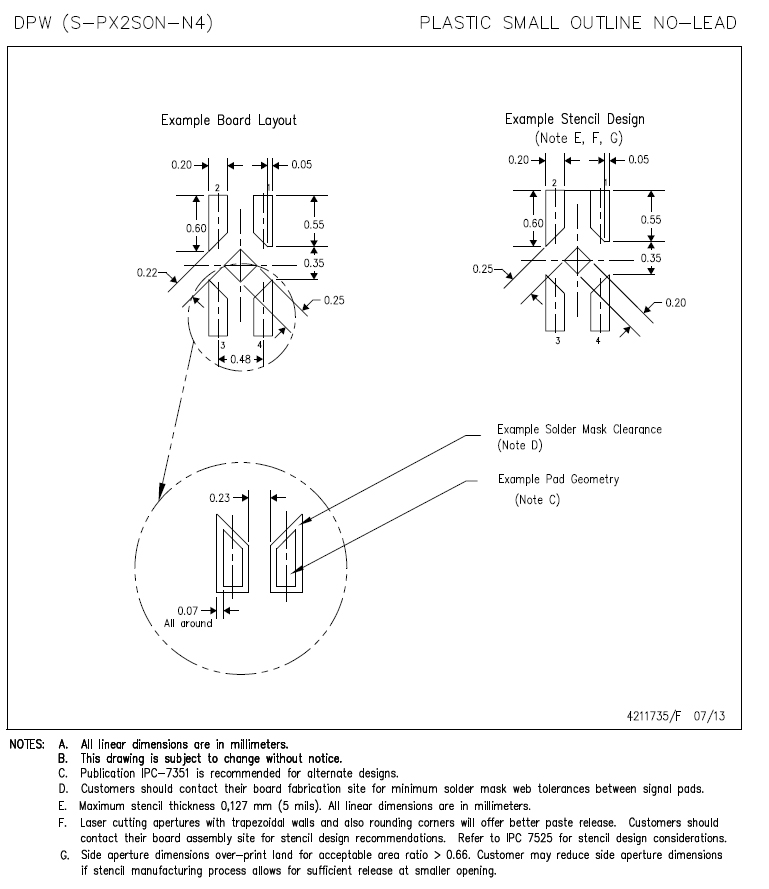 DPW (S-PX2SON-N4)

PLASTIC SMALL OUTLINE NO-LEAD

Example Board Layout

0.20

0.05

2

1

0.60

0.55

0.35

0.22

0.25

3

4

0.48

Example Stencil Design
(Note E, F, G)

0.20

0.05

2

1

0.60

0.55

0.35

0.25

0.20

3

4

Example Solder Mask Clearance
(Note D)

Example Pad Geometry
(Note C)

0.23

0.07
All around

4211735/F 07/13

NOTES: A. All linear dimensions are in millimeters.
B. This drawing is subject to change without notice.
C. Publication IPC-7351 is recommended for alternate designs.
D. Customers should contact their board fabrication site for minimum solder mask web tolerances between signal pads.
E. Maximum stencil thickness 0,127 mm (5 mils). All linear dimensions are in millimeters.
F. Laser cutting apertures with trapezoidal walls and also rounding corners will offer better paste release. Customers should contact their board assembly site for stencil design recommendations. Refer to IPC 7525 for stencil design considerations.
G. Side aperture dimensions over-print land for acceptable area ratio > 0.66. Customer may reduce side aperture dimensions if stencil manufacturing process allows for sufficient release at smaller opening.