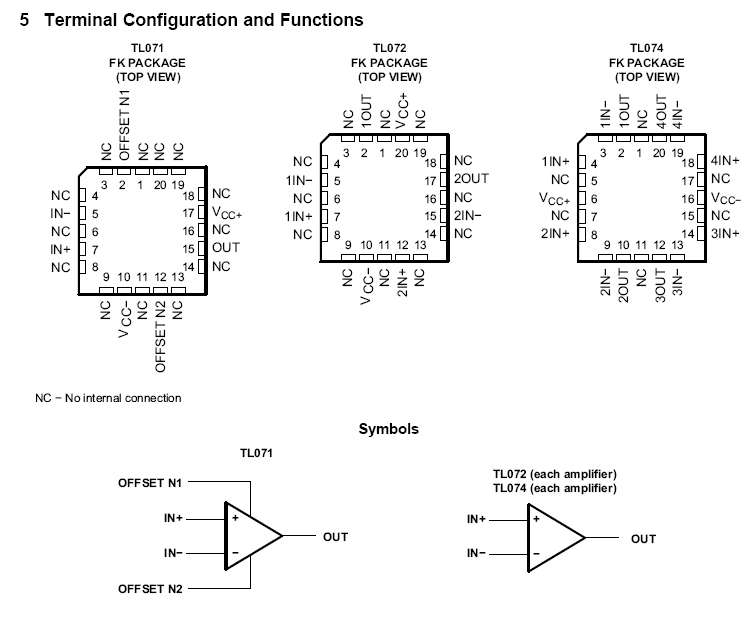 5 Terminal Configuration and Functions

TL071
FK PACKAGE
(TOP VIEW)

NC OFFSET N1 NC NC NC
3 2 1 20 19

NC 4
IN− 5
NC 6
IN+ 7
NC 8

18 NC
17 $V_{CC+}$
16 NC
15 OUT
14 NC

9 10 11 12 13
NC $V_{CC-}$ NC OFFSET N2 NC

TL072
FK PACKAGE
(TOP VIEW)

NC 1OUT NC $V_{CC+}$ NC
3 2 1 20 19

NC 4
1IN− 5
NC 6
1IN+ 7
NC 8

18 NC
17 2OUT
16 NC
15 2IN−
14 NC

9 10 11 12 13
NC $V_{CC-}$ NC 2IN+ NC

TL074
FK PACKAGE
(TOP VIEW)

1IN− 1OUT NC 4OUT 4IN−
3 2 1 20 19

1IN+ 4
NC 5
$V_{CC+}$ 6
NC 7
2IN+ 8

18 4IN+
17 NC
16 $V_{CC-}$
15 NC
14 3IN+

9 10 11 12 13
2IN− 2OUT NC 3OUT 3IN−

NC − No internal connection

Symbols

TL071

OFFSET N1
IN+
IN−
OFFSET N2
+
−
OUT

TL072 (each amplifier)
TL074 (each amplifier)

IN+
IN−
+
−
OUT