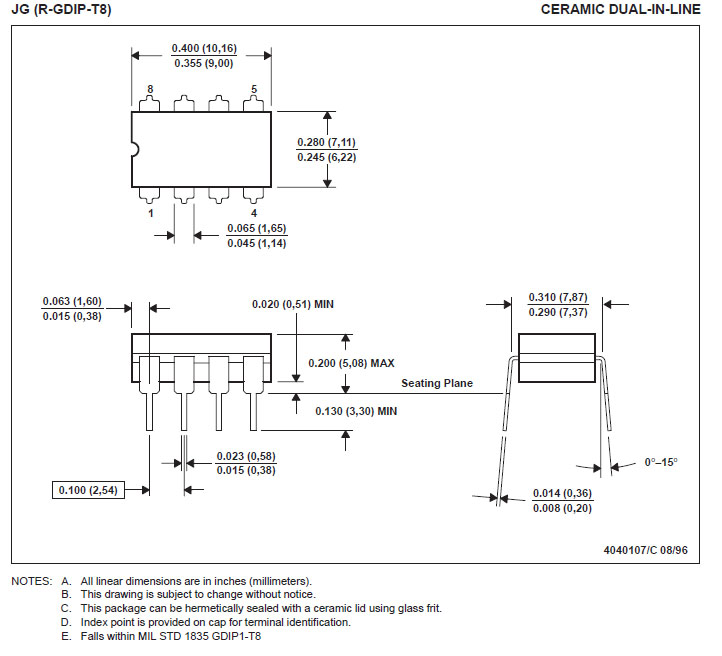 JG (R-GDIP-T8)

CERAMIC DUAL-IN-LINE

0.400 (10,16)
0.355 (9,00)

8

5

0.280 (7,11)
0.245 (6,22)

1

4

0.065 (1,65)
0.045 (1,14)

0.063 (1,60)
0.015 (0,38)

0.020 (0,51) MIN

0.310 (7,87)
0.290 (7,37)

0.200 (5,08) MAX

Seating Plane

0.130 (3,30) MIN

0.023 (0,58)
0.015 (0,38)

0°–15°

0.100 (2,54)

0.014 (0,36)
0.008 (0,20)

4040107/C 08/96

NOTES: A. All linear dimensions are in inches (millimeters).
B. This drawing is subject to change without notice.
C. This package can be hermetically sealed with a ceramic lid using glass frit.
D. Index point is provided on cap for terminal identification.
E. Falls within MIL STD 1835 GDIP1-T8