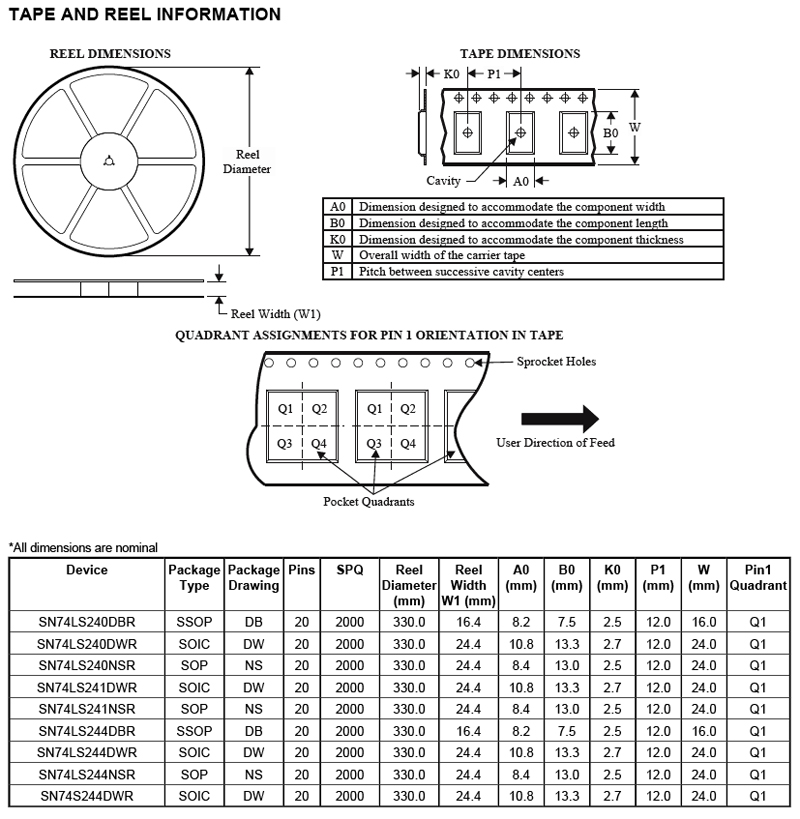 TAPE AND REEL INFORMATION

REEL DIMENSIONS

Reel Diameter

Reel Width (W1)

TAPE DIMENSIONS

K0

P1

B0

W

Cavity

A0

| A0 | Dimension designed to accommodate the component width |
|---|---|
| B0 | Dimension designed to accommodate the component length |
| K0 | Dimension designed to accommodate the component thickness |
| W | Overall width of the carrier tape |
| P1 | Pitch between successive cavity centers |

QUADRANT ASSIGNMENTS FOR PIN 1 ORIENTATION IN TAPE

Sprocket Holes

Q1 Q2 Q3 Q4 Q1 Q2 Q3 Q4

User Direction of Feed

Pocket Quadrants

*All dimensions are nominal

| Device | Package Type | Package Drawing | Pins | SPQ | Reel Diameter (mm) | Reel Width W1 (mm) | A0 (mm) | B0 (mm) | K0 (mm) | P1 (mm) | W (mm) | Pin1 Quadrant |
|---|---|---|---|---|---|---|---|---|---|---|---|---|
| SN74LS240DBR | SSOP | DB | 20 | 2000 | 330.0 | 16.4 | 8.2 | 7.5 | 2.5 | 12.0 | 16.0 | Q1 |
| SN74LS240DWR | SOIC | DW | 20 | 2000 | 330.0 | 24.4 | 10.8 | 13.3 | 2.7 | 12.0 | 24.0 | Q1 |
| SN74LS240NSR | SOP | NS | 20 | 2000 | 330.0 | 24.4 | 8.4 | 13.0 | 2.5 | 12.0 | 24.0 | Q1 |
| SN74LS241DWR | SOIC | DW | 20 | 2000 | 330.0 | 24.4 | 10.8 | 13.3 | 2.7 | 12.0 | 24.0 | Q1 |
| SN74LS241NSR | SOP | NS | 20 | 2000 | 330.0 | 24.4 | 8.4 | 13.0 | 2.5 | 12.0 | 24.0 | Q1 |
| SN74LS244DBR | SSOP | DB | 20 | 2000 | 330.0 | 16.4 | 8.2 | 7.5 | 2.5 | 12.0 | 16.0 | Q1 |
| SN74LS244DWR | SOIC | DW | 20 | 2000 | 330.0 | 24.4 | 10.8 | 13.3 | 2.7 | 12.0 | 24.0 | Q1 |
| SN74LS244NSR | SOP | NS | 20 | 2000 | 330.0 | 24.4 | 8.4 | 13.0 | 2.5 | 12.0 | 24.0 | Q1 |
| SN74S244DWR | SOIC | DW | 20 | 2000 | 330.0 | 24.4 | 10.8 | 13.3 | 2.7 | 12.0 | 24.0 | Q1 |