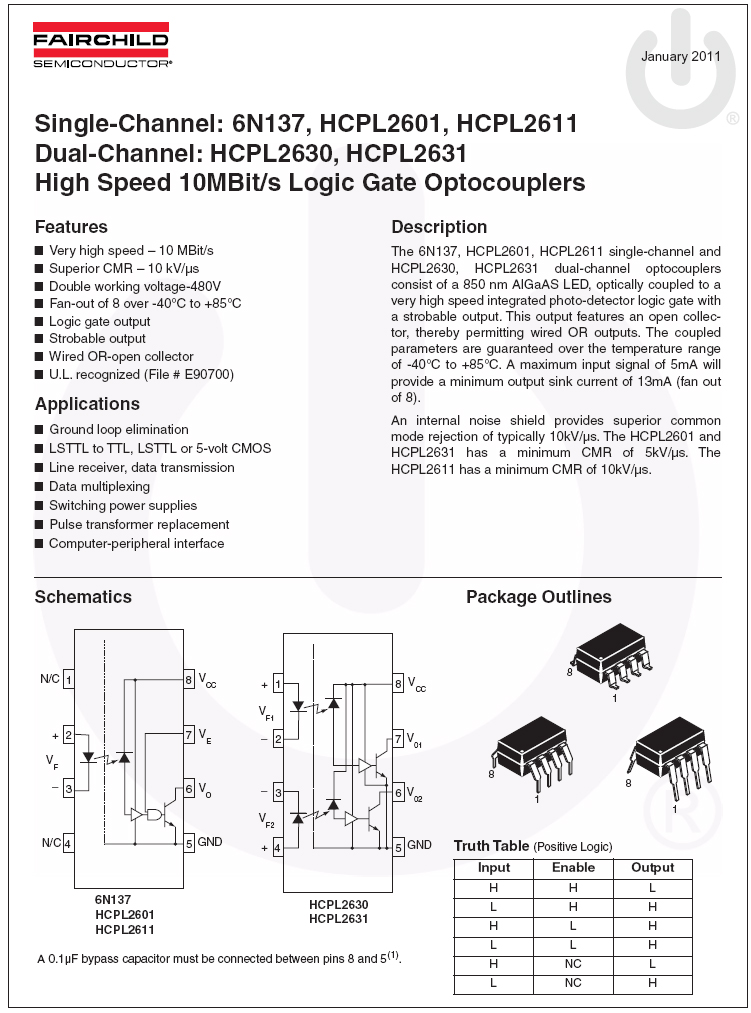 FAIRCHILD
SEMICONDUCTOR®

January 2011

Single-Channel: 6N137, HCPL2601, HCPL2611
Dual-Channel: HCPL2630, HCPL2631
High Speed 10MBit/s Logic Gate Optocouplers

Features
■ Very high speed – 10 MBit/s
■ Superior CMR – 10 kV/µs
■ Double working voltage-480V
■ Fan-out of 8 over -40°C to +85°C
■ Logic gate output
■ Strobable output
■ Wired OR-open collector
■ U.L. recognized (File # E90700)

Applications
■ Ground loop elimination
■ LSTTL to TTL, LSTTL or 5-volt CMOS
■ Line receiver, data transmission
■ Data multiplexing
■ Switching power supplies
■ Pulse transformer replacement
■ Computer-peripheral interface

Description
The 6N137, HCPL2601, HCPL2611 single-channel and HCPL2630, HCPL2631 dual-channel optocouplers consist of a 850 nm AlGaAS LED, optically coupled to a very high speed integrated photo-detector logic gate with a strobable output. This output features an open collector, thereby permitting wired OR outputs. The coupled parameters are guaranteed over the temperature range of -40°C to +85°C. A maximum input signal of 5mA will provide a minimum output sink current of 13mA (fan out of 8).

An internal noise shield provides superior common mode rejection of typically 10kV/µs. The HCPL2601 and HCPL2631 has a minimum CMR of 5kV/µs. The HCPL2611 has a minimum CMR of 10kV/µs.

Schematics

N/C 1
+ 2
$V_F$
– 3
N/C 4
8 $V_{CC}$
7 $V_E$
6 $V_O$
5 GND

6N137
HCPL2601
HCPL2611

+ 1
$V_{F1}$
– 2
– 3
$V_{F2}$
+ 4
8 $V_{CC}$
7 $V_{01}$
6 $V_{02}$
5 GND

HCPL2630
HCPL2631

A 0.1µF bypass capacitor must be connected between pins 8 and 5$^{(1)}$.

Package Outlines

8
1
8
1
8
1

Truth Table (Positive Logic)

| Input | Enable | Output |
|---|---|---|
| H | H | L |
| L | H | H |
| H | L | H |
| L | L | H |
| H | NC | L |
| L | NC | H |