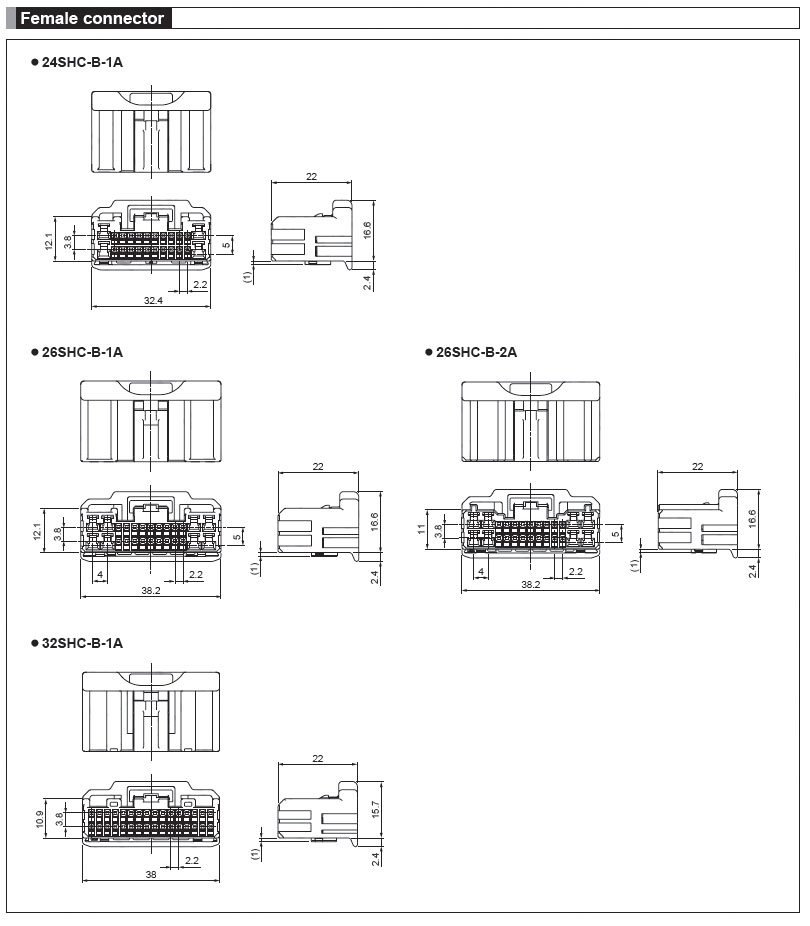 Female connector

● 24SHC-B-1A

22
12.1
3.8
5
16.6
(1)
2.2
2.4
32.4

● 26SHC-B-1A

22
12.1
3.8
5
16.6
(1)
4
2.2
2.4
38.2

● 26SHC-B-2A

22
11
3.8
5
16.6
(1)
4
2.2
2.4
38.2

● 32SHC-B-1A

22
10.9
3.8
15.7
(1)
2.2
2.4
38