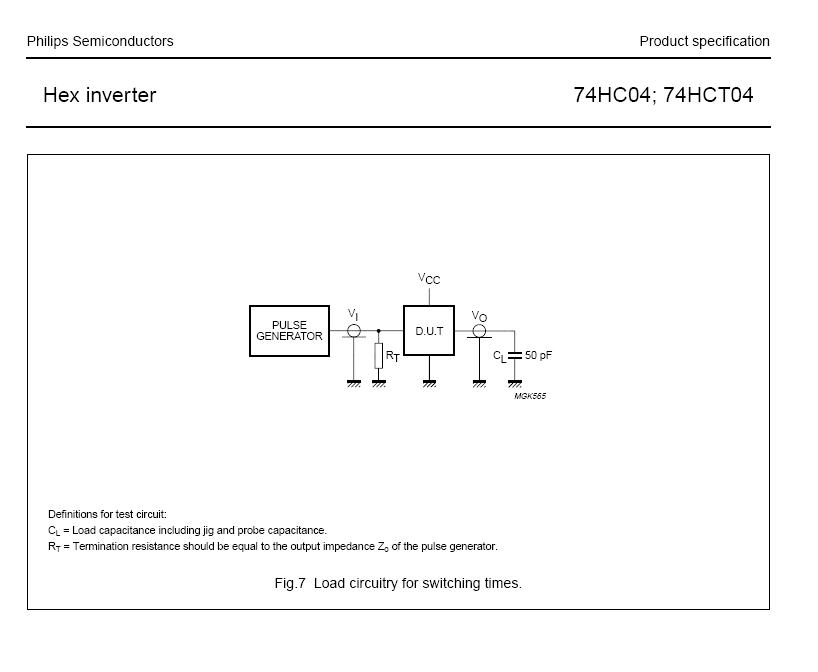 Philips Semiconductors

Product specification

Hex inverter

74HC04; 74HCT04

$V_{CC}$

PULSE GENERATOR

$V_I$

D.U.T

$V_O$

$R_T$

$C_L$ 50 pF

MGK565

Definitions for test circuit:
$C_L$ = Load capacitance including jig and probe capacitance.
$R_T$ = Termination resistance should be equal to the output impedance $Z_o$ of the pulse generator.

Fig.7 Load circuitry for switching times.