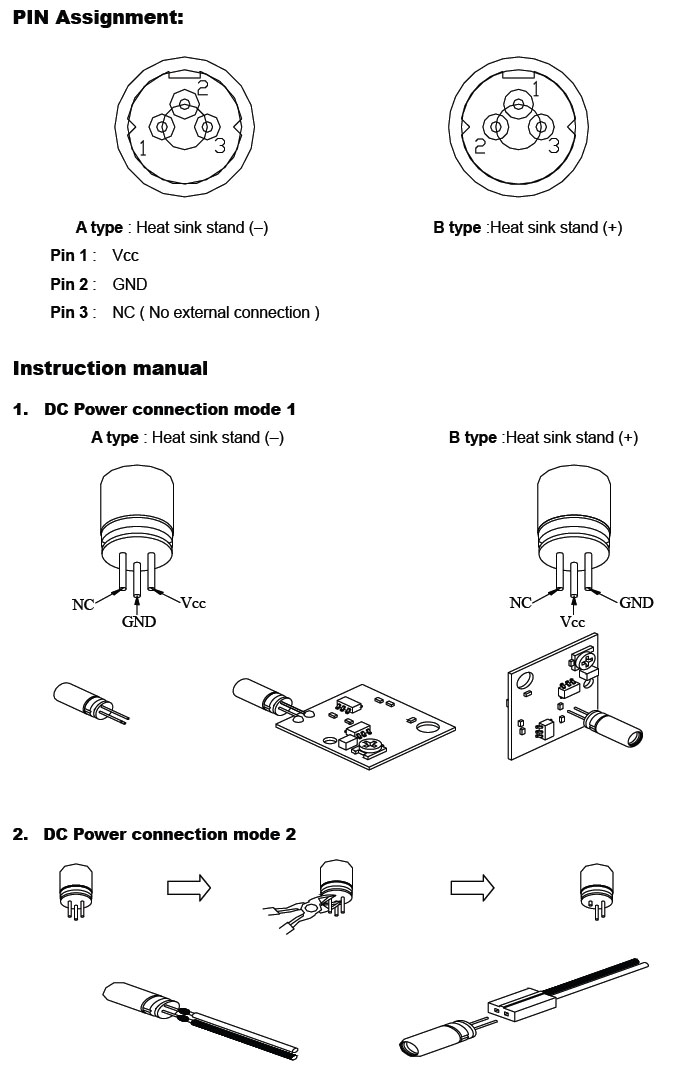 PIN Assignment:

2
1
3

1
2
3

A type : Heat sink stand (–)

B type :Heat sink stand (+)

Pin 1 : Vcc

Pin 2 : GND

Pin 3 : NC ( No external connection )

Instruction manual

1. DC Power connection mode 1

A type : Heat sink stand (–)

B type :Heat sink stand (+)

NC
GND
Vcc

NC
Vcc
GND

2. DC Power connection mode 2