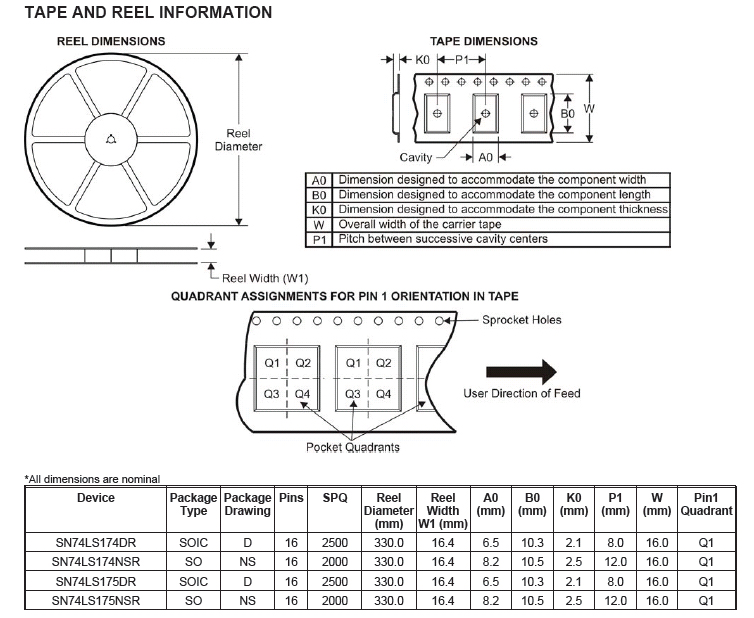 TAPE AND REEL INFORMATION

REEL DIMENSIONS

Reel Diameter

Reel Width (W1)

TAPE DIMENSIONS

K0 P1

B0 W

Cavity A0

| A0 | Dimension designed to accommodate the component width |
|---|---|
| B0 | Dimension designed to accommodate the component length |
| K0 | Dimension designed to accommodate the component thickness |
| W | Overall width of the carrier tape |
| P1 | Pitch between successive cavity centers |

QUADRANT ASSIGNMENTS FOR PIN 1 ORIENTATION IN TAPE

Sprocket Holes

Q1 Q2 Q3 Q4 Q1 Q2 Q3 Q4

User Direction of Feed

Pocket Quadrants

*All dimensions are nominal

| Device | Package Type | Package Drawing | Pins | SPQ | Reel Diameter (mm) | Reel Width W1 (mm) | A0 (mm) | B0 (mm) | K0 (mm) | P1 (mm) | W (mm) | Pin1 Quadrant |
|---|---|---|---|---|---|---|---|---|---|---|---|---|
| SN74LS174DR | SOIC | D | 16 | 2500 | 330.0 | 16.4 | 6.5 | 10.3 | 2.1 | 8.0 | 16.0 | Q1 |
| SN74LS174NSR | SO | NS | 16 | 2000 | 330.0 | 16.4 | 8.2 | 10.5 | 2.5 | 12.0 | 16.0 | Q1 |
| SN74LS175DR | SOIC | D | 16 | 2500 | 330.0 | 16.4 | 6.5 | 10.3 | 2.1 | 8.0 | 16.0 | Q1 |
| SN74LS175NSR | SO | NS | 16 | 2000 | 330.0 | 16.4 | 8.2 | 10.5 | 2.5 | 12.0 | 16.0 | Q1 |