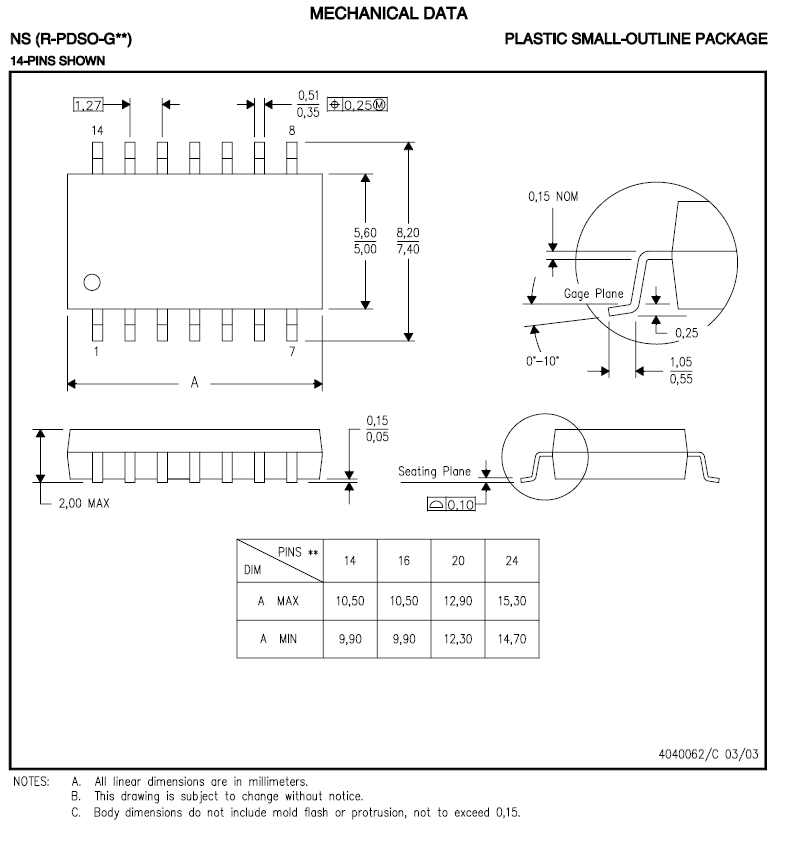 MECHANICAL DATA

NS (R-PDSO-G**)

PLASTIC SMALL-OUTLINE PACKAGE

14-PINS SHOWN

1,27

$\frac{0,51}{0,35}$

0,25 M

14

8

$\frac{5,60}{5,00}$

$\frac{8,20}{7,40}$

1

7

A

0,15 NOM

Gage Plane

0,25

0°–10°

$\frac{1,05}{0,55}$

$\frac{0,15}{0,05}$

2,00 MAX

Seating Plane

0,10

| PINS ** DIM | 14 | 16 | 20 | 24 |
|---|---|---|---|---|
| A MAX | 10,50 | 10,50 | 12,90 | 15,30 |
| A MIN | 9,90 | 9,90 | 12,30 | 14,70 |

4040062/C 03/03

NOTES: A. All linear dimensions are in millimeters.
B. This drawing is subject to change without notice.
C. Body dimensions do not include mold flash or protrusion, not to exceed 0,15.