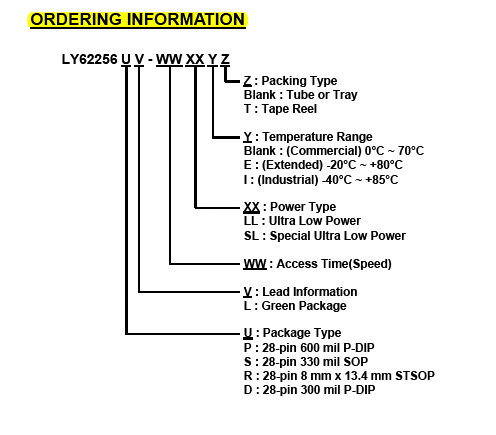 ORDERING INFORMATION

LY62256 U V - WW XX Y Z

Z : Packing Type
Blank : Tube or Tray
T : Tape Reel

Y : Temperature Range
Blank : (Commercial) 0°C ~ 70°C
E : (Extended) -20°C ~ +80°C
I : (Industrial) -40°C ~ +85°C

XX : Power Type
LL : Ultra Low Power
SL : Special Ultra Low Power

WW : Access Time(Speed)

V : Lead Information
L : Green Package

U : Package Type
P : 28-pin 600 mil P-DIP
S : 28-pin 330 mil SOP
R : 28-pin 8 mm x 13.4 mm STSOP
D : 28-pin 300 mil P-DIP