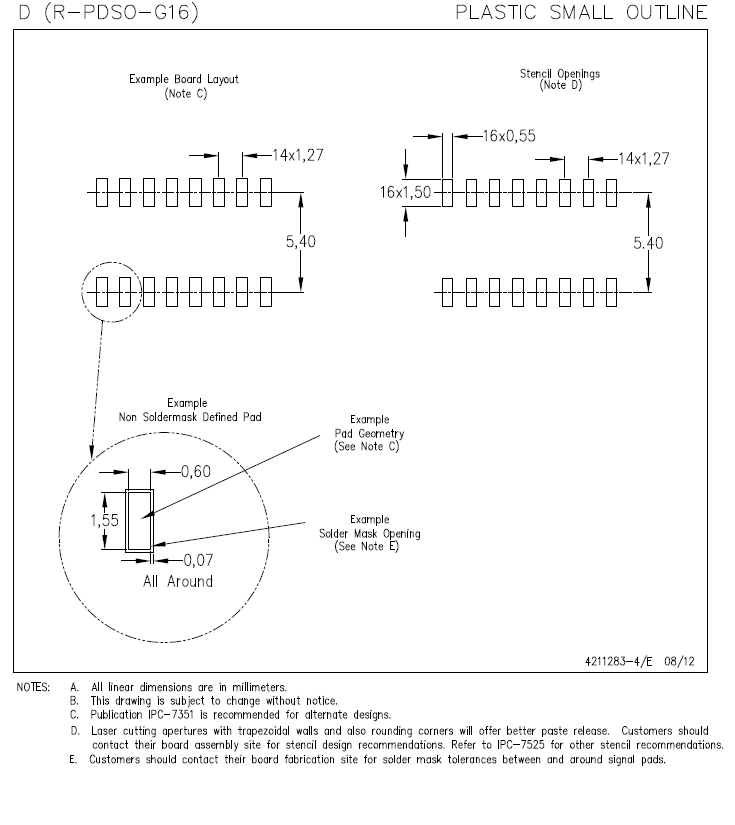 D (R-PDSO-G16)

PLASTIC SMALL OUTLINE

Example Board Layout
(Note C)

14x1,27

5,40

Stencil Openings
(Note D)

16x0,55

14x1,27

16x1,50

5.40

Example
Non Soldermask Defined Pad

Example
Pad Geometry
(See Note C)

0,60

1,55

Example
Solder Mask Opening
(See Note E)

0,07
All Around

4211283-4/E 08/12

NOTES: A. All linear dimensions are in millimeters.
B. This drawing is subject to change without notice.
C. Publication IPC-7351 is recommended for alternate designs.
D. Laser cutting apertures with trapezoidal walls and also rounding corners will offer better paste release. Customers should contact their board assembly site for stencil design recommendations. Refer to IPC-7525 for other stencil recommendations.
E. Customers should contact their board fabrication site for solder mask tolerances between and around signal pads.