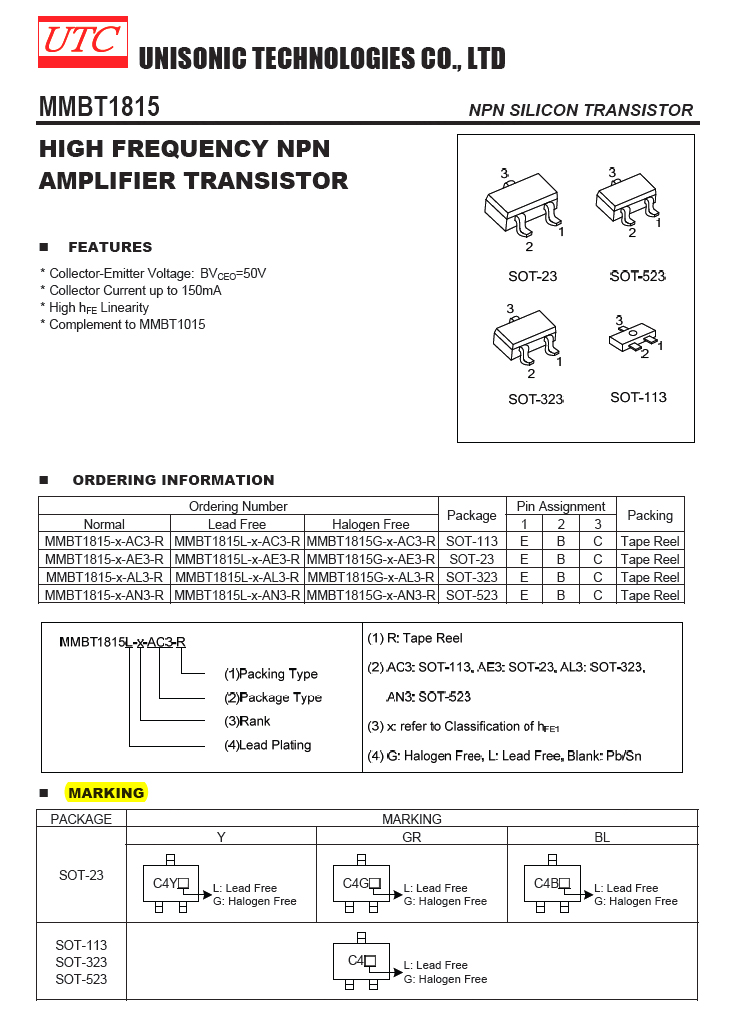 UTC UNISONIC TECHNOLOGIES CO., LTD

MMBT1815

NPN SILICON TRANSISTOR

HIGH FREQUENCY NPN AMPLIFIER TRANSISTOR

■ FEATURES

* Collector-Emitter Voltage: $BV_{CEO}$=50V
* Collector Current up to 150mA
* High $h_{FE}$ Linearity
* Complement to MMBT1015

3 2 1 SOT-23
3 2 1 SOT-523
3 2 1 SOT-323
3 2 1 SOT-113

■ ORDERING INFORMATION

| Ordering Number | | | Package | Pin Assignment | | | Packing |
|---|---|---|---|---|---|---|---|
| Normal | Lead Free | Halogen Free | | 1 | 2 | 3 | |
| MMBT1815-x-AC3-R | MMBT1815L-x-AC3-R | MMBT1815G-x-AC3-R | SOT-113 | E | B | C | Tape Reel |
| MMBT1815-x-AE3-R | MMBT1815L-x-AE3-R | MMBT1815G-x-AE3-R | SOT-23 | E | B | C | Tape Reel |
| MMBT1815-x-AL3-R | MMBT1815L-x-AL3-R | MMBT1815G-x-AL3-R | SOT-323 | E | B | C | Tape Reel |
| MMBT1815-x-AN3-R | MMBT1815L-x-AN3-R | MMBT1815G-x-AN3-R | SOT-523 | E | B | C | Tape Reel |

MMBT1815L-x-AC3-R
(1)Packing Type
(2)Package Type
(3)Rank
(4)Lead Plating

(1) R: Tape Reel
(2) AC3: SOT-113, AE3: SOT-23, AL3: SOT-323, AN3: SOT-523
(3) x: refer to Classification of $h_{FE1}$
(4) G: Halogen Free, L: Lead Free, Blank: Pb/Sn

■ MARKING

| PACKAGE | MARKING | | |
|---|---|---|---|
| | Y | GR | BL |
| SOT-23 | C4Y L: Lead Free G: Halogen Free | C4G L: Lead Free G: Halogen Free | C4B L: Lead Free G: Halogen Free |
| SOT-113 SOT-323 SOT-523 | C4 L: Lead Free G: Halogen Free | | |