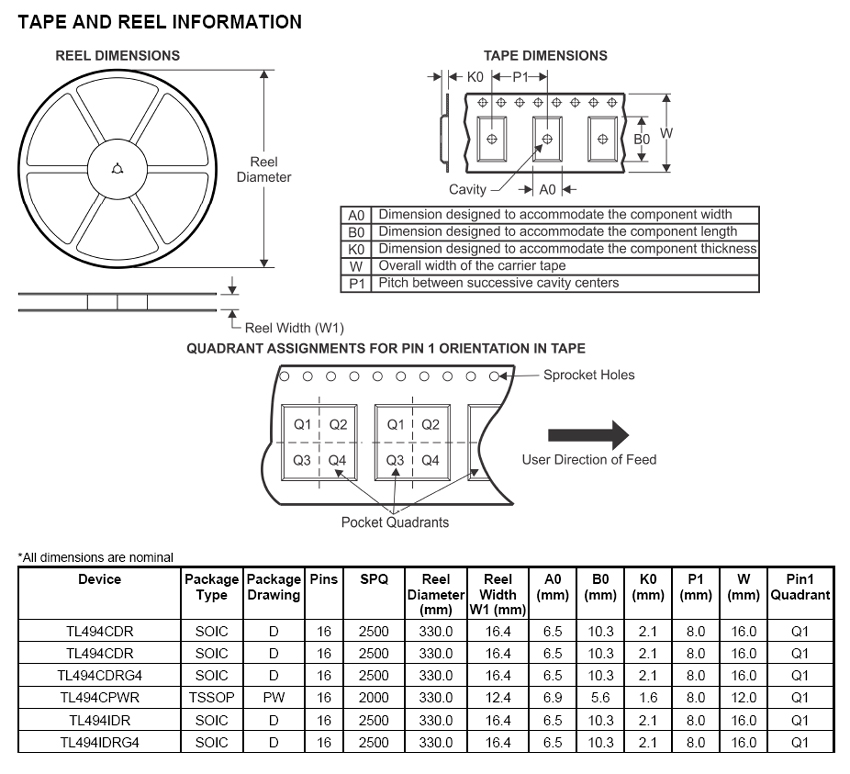 TAPE AND REEL INFORMATION

REEL DIMENSIONS

Reel Diameter

Reel Width (W1)

TAPE DIMENSIONS

K0

P1

B0

W

Cavity

A0

| A0 | Dimension designed to accommodate the component width |
|---|---|
| B0 | Dimension designed to accommodate the component length |
| K0 | Dimension designed to accommodate the component thickness |
| W | Overall width of the carrier tape |
| P1 | Pitch between successive cavity centers |

QUADRANT ASSIGNMENTS FOR PIN 1 ORIENTATION IN TAPE

Sprocket Holes

Q1 Q2
Q3 Q4

Q1 Q2
Q3 Q4

User Direction of Feed

Pocket Quadrants

*All dimensions are nominal

| Device | Package Type | Package Drawing | Pins | SPQ | Reel Diameter (mm) | Reel Width W1 (mm) | A0 (mm) | B0 (mm) | K0 (mm) | P1 (mm) | W (mm) | Pin1 Quadrant |
|---|---|---|---|---|---|---|---|---|---|---|---|---|
| TL494CDR | SOIC | D | 16 | 2500 | 330.0 | 16.4 | 6.5 | 10.3 | 2.1 | 8.0 | 16.0 | Q1 |
| TL494CDR | SOIC | D | 16 | 2500 | 330.0 | 16.4 | 6.5 | 10.3 | 2.1 | 8.0 | 16.0 | Q1 |
| TL494CDRG4 | SOIC | D | 16 | 2500 | 330.0 | 16.4 | 6.5 | 10.3 | 2.1 | 8.0 | 16.0 | Q1 |
| TL494CPWR | TSSOP | PW | 16 | 2000 | 330.0 | 12.4 | 6.9 | 5.6 | 1.6 | 8.0 | 12.0 | Q1 |
| TL494IDR | SOIC | D | 16 | 2500 | 330.0 | 16.4 | 6.5 | 10.3 | 2.1 | 8.0 | 16.0 | Q1 |
| TL494IDRG4 | SOIC | D | 16 | 2500 | 330.0 | 16.4 | 6.5 | 10.3 | 2.1 | 8.0 | 16.0 | Q1 |