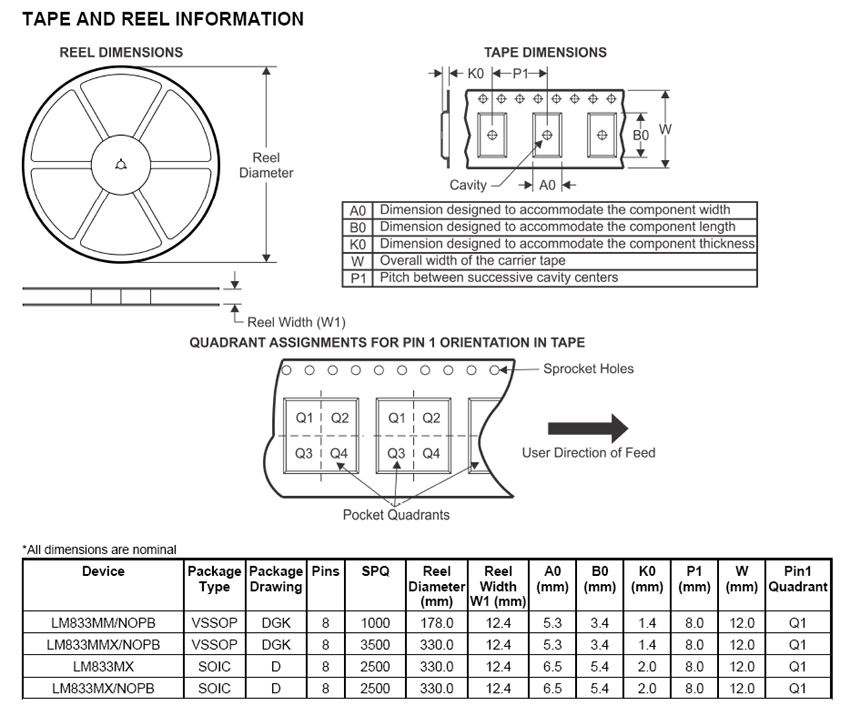 TAPE AND REEL INFORMATION

REEL DIMENSIONS

Reel Diameter

Reel Width (W1)

TAPE DIMENSIONS

K0 P1

B0 W

Cavity A0

| A0 | Dimension designed to accommodate the component width |
|---|---|
| B0 | Dimension designed to accommodate the component length |
| K0 | Dimension designed to accommodate the component thickness |
| W | Overall width of the carrier tape |
| P1 | Pitch between successive cavity centers |

QUADRANT ASSIGNMENTS FOR PIN 1 ORIENTATION IN TAPE

Sprocket Holes

Q1 Q2 Q3 Q4 Q1 Q2 Q3 Q4

User Direction of Feed

Pocket Quadrants

*All dimensions are nominal

| Device | Package Type | Package Drawing | Pins | SPQ | Reel Diameter (mm) | Reel Width W1 (mm) | A0 (mm) | B0 (mm) | K0 (mm) | P1 (mm) | W (mm) | Pin1 Quadrant |
|---|---|---|---|---|---|---|---|---|---|---|---|---|
| LM833MM/NOPB | VSSOP | DGK | 8 | 1000 | 178.0 | 12.4 | 5.3 | 3.4 | 1.4 | 8.0 | 12.0 | Q1 |
| LM833MMX/NOPB | VSSOP | DGK | 8 | 3500 | 330.0 | 12.4 | 5.3 | 3.4 | 1.4 | 8.0 | 12.0 | Q1 |
| LM833MX | SOIC | D | 8 | 2500 | 330.0 | 12.4 | 6.5 | 5.4 | 2.0 | 8.0 | 12.0 | Q1 |
| LM833MX/NOPB | SOIC | D | 8 | 2500 | 330.0 | 12.4 | 6.5 | 5.4 | 2.0 | 8.0 | 12.0 | Q1 |