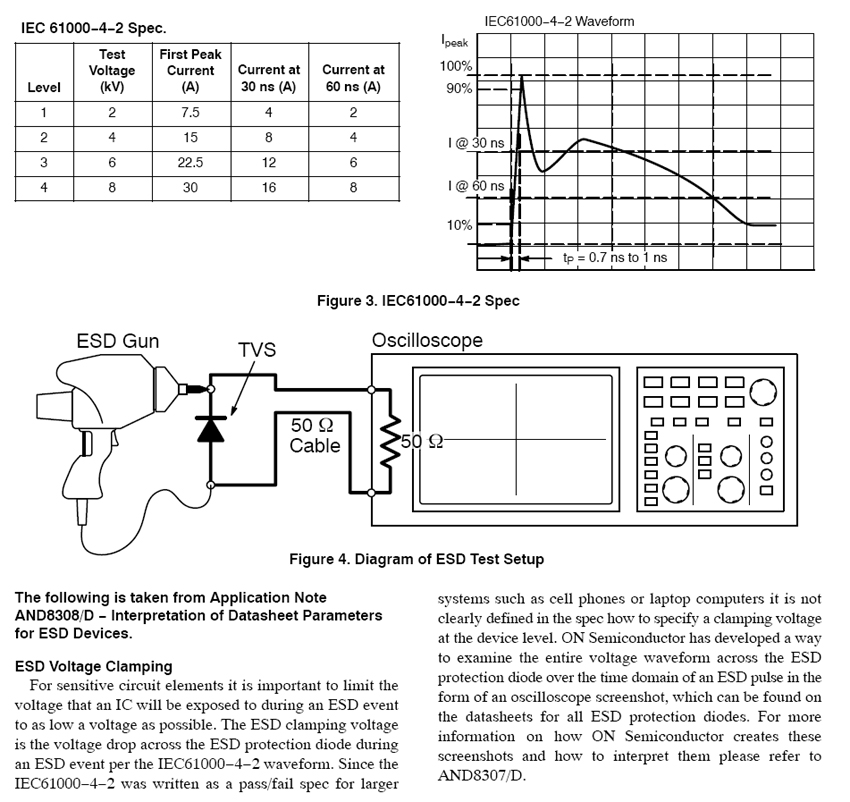 IEC 61000−4−2 Spec.

| Level | Test Voltage (kV) | First Peak Current (A) | Current at 30 ns (A) | Current at 60 ns (A) |
|---|---|---|---|---|
| 1 | 2 | 7.5 | 4 | 2 |
| 2 | 4 | 15 | 8 | 4 |
| 3 | 6 | 22.5 | 12 | 6 |
| 4 | 8 | 30 | 16 | 8 |

IEC61000−4−2 Waveform

$I_{peak}$

100%

90%

I @ 30 ns

I @ 60 ns

10%

$t_P$ = 0.7 ns to 1 ns

Figure 3. IEC61000−4−2 Spec

ESD Gun

TVS

Oscilloscope

50 Ω Cable

50 Ω

Figure 4. Diagram of ESD Test Setup

The following is taken from Application Note AND8308/D − Interpretation of Datasheet Parameters for ESD Devices.

ESD Voltage Clamping

For sensitive circuit elements it is important to limit the voltage that an IC will be exposed to during an ESD event to as low a voltage as possible. The ESD clamping voltage is the voltage drop across the ESD protection diode during an ESD event per the IEC61000−4−2 waveform. Since the IEC61000−4−2 was written as a pass/fail spec for larger systems such as cell phones or laptop computers it is not clearly defined in the spec how to specify a clamping voltage at the device level. ON Semiconductor has developed a way to examine the entire voltage waveform across the ESD protection diode over the time domain of an ESD pulse in the form of an oscilloscope screenshot, which can be found on the datasheets for all ESD protection diodes. For more information on how ON Semiconductor creates these screenshots and how to interpret them please refer to AND8307/D.