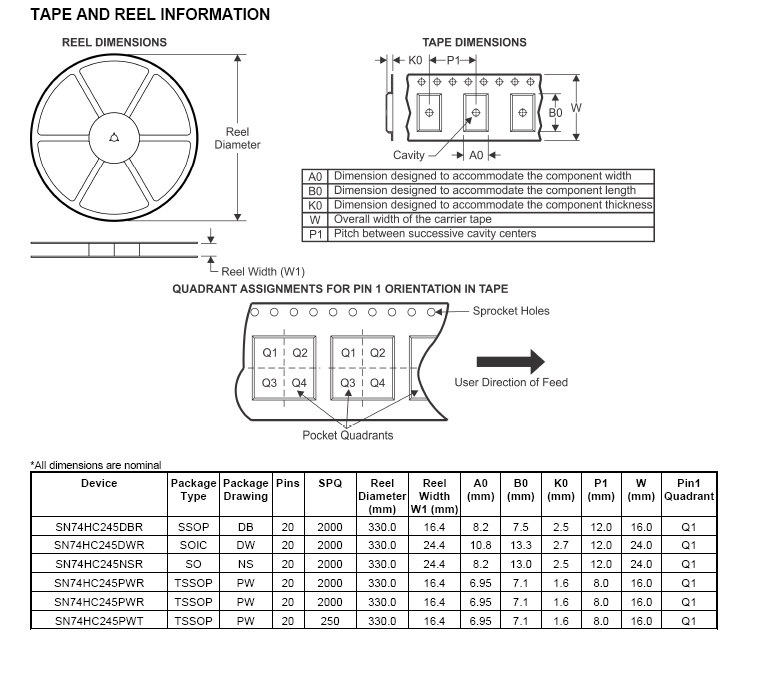 TAPE AND REEL INFORMATION

REEL DIMENSIONS

Reel Diameter

Reel Width (W1)

TAPE DIMENSIONS

K0
P1
B0
W
Cavity
A0

| A0 | Dimension designed to accommodate the component width |
|---|---|
| B0 | Dimension designed to accommodate the component length |
| K0 | Dimension designed to accommodate the component thickness |
| W | Overall width of the carrier tape |
| P1 | Pitch between successive cavity centers |

QUADRANT ASSIGNMENTS FOR PIN 1 ORIENTATION IN TAPE

Sprocket Holes

Q1 Q2
Q3 Q4
Q1 Q2
Q3 Q4

User Direction of Feed

Pocket Quadrants

*All dimensions are nominal

| Device | Package Type | Package Drawing | Pins | SPQ | Reel Diameter (mm) | Reel Width W1 (mm) | A0 (mm) | B0 (mm) | K0 (mm) | P1 (mm) | W (mm) | Pin1 Quadrant |
|---|---|---|---|---|---|---|---|---|---|---|---|---|
| SN74HC245DBR | SSOP | DB | 20 | 2000 | 330.0 | 16.4 | 8.2 | 7.5 | 2.5 | 12.0 | 16.0 | Q1 |
| SN74HC245DWR | SOIC | DW | 20 | 2000 | 330.0 | 24.4 | 10.8 | 13.3 | 2.7 | 12.0 | 24.0 | Q1 |
| SN74HC245NSR | SO | NS | 20 | 2000 | 330.0 | 24.4 | 8.2 | 13.0 | 2.5 | 12.0 | 24.0 | Q1 |
| SN74HC245PWR | TSSOP | PW | 20 | 2000 | 330.0 | 16.4 | 6.95 | 7.1 | 1.6 | 8.0 | 16.0 | Q1 |
| SN74HC245PWR | TSSOP | PW | 20 | 2000 | 330.0 | 16.4 | 6.95 | 7.1 | 1.6 | 8.0 | 16.0 | Q1 |
| SN74HC245PWT | TSSOP | PW | 20 | 250 | 330.0 | 16.4 | 6.95 | 7.1 | 1.6 | 8.0 | 16.0 | Q1 |