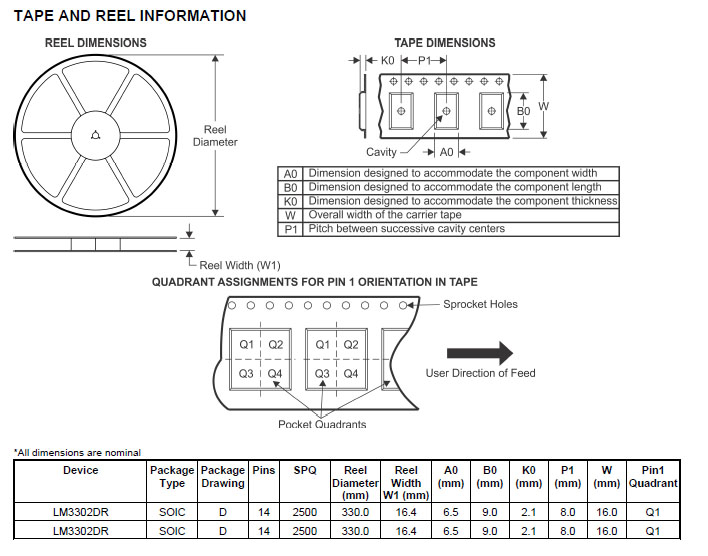 TAPE AND REEL INFORMATION

REEL DIMENSIONS

Reel Diameter

Reel Width (W1)

TAPE DIMENSIONS

K0

P1

B0

W

Cavity

A0

| A0 | Dimension designed to accommodate the component width |
|---|---|
| B0 | Dimension designed to accommodate the component length |
| K0 | Dimension designed to accommodate the component thickness |
| W | Overall width of the carrier tape |
| P1 | Pitch between successive cavity centers |

QUADRANT ASSIGNMENTS FOR PIN 1 ORIENTATION IN TAPE

Sprocket Holes

Q1 Q2 Q3 Q4

Q1 Q2 Q3 Q4

User Direction of Feed

Pocket Quadrants

*All dimensions are nominal

| Device | Package Type | Package Drawing | Pins | SPQ | Reel Diameter (mm) | Reel Width W1 (mm) | A0 (mm) | B0 (mm) | K0 (mm) | P1 (mm) | W (mm) | Pin1 Quadrant |
|---|---|---|---|---|---|---|---|---|---|---|---|---|
| LM3302DR | SOIC | D | 14 | 2500 | 330.0 | 16.4 | 6.5 | 9.0 | 2.1 | 8.0 | 16.0 | Q1 |
| LM3302DR | SOIC | D | 14 | 2500 | 330.0 | 16.4 | 6.5 | 9.0 | 2.1 | 8.0 | 16.0 | Q1 |