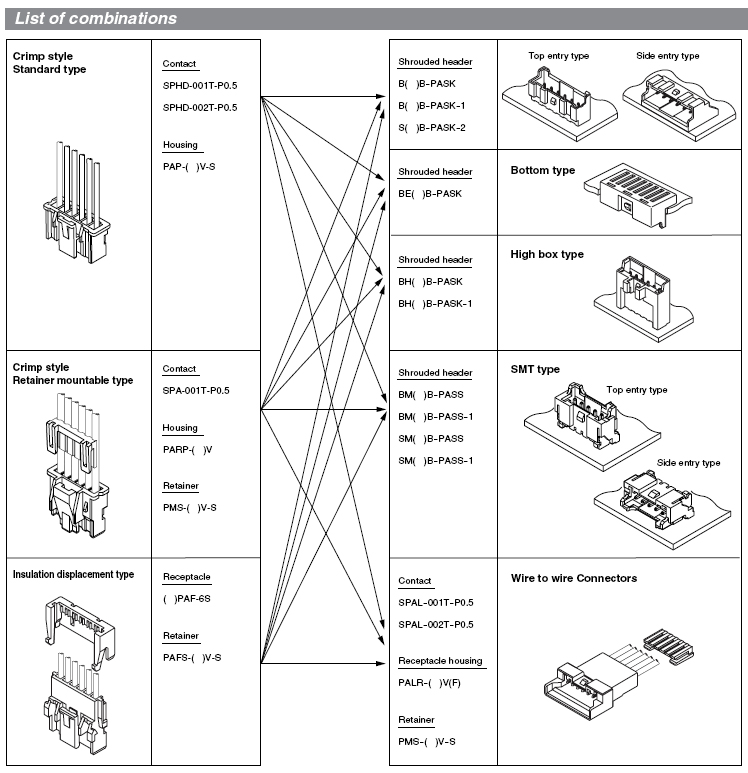 List of combinations

Crimp style
Standard type

Contact
SPHD-001T-P0.5
SPHD-002T-P0.5

Housing
PAP-( )V-S

Crimp style
Retainer mountable type

Contact
SPA-001T-P0.5

Housing
PARP-( )V

Retainer
PMS-( )V-S

Insulation displacement type

Receptacle
( )PAF-6S

Retainer
PAFS-( )V-S

Shrouded header
B( )B-PASK
B( )B-PASK-1
S( )B-PASK-2

Top entry type
Side entry type

Shrouded header
BE( )B-PASK

Bottom type

Shrouded header
BH( )B-PASK
BH( )B-PASK-1

High box type

Shrouded header
BM( )B-PASS
BM( )B-PASS-1
SM( )B-PASS
SM( )B-PASS-1

SMT type
Top entry type
Side entry type

Contact
SPAL-001T-P0.5
SPAL-002T-P0.5

Receptacle housing
PALR-( )V(F)

Retainer
PMS-( )V-S

Wire to wire Connectors