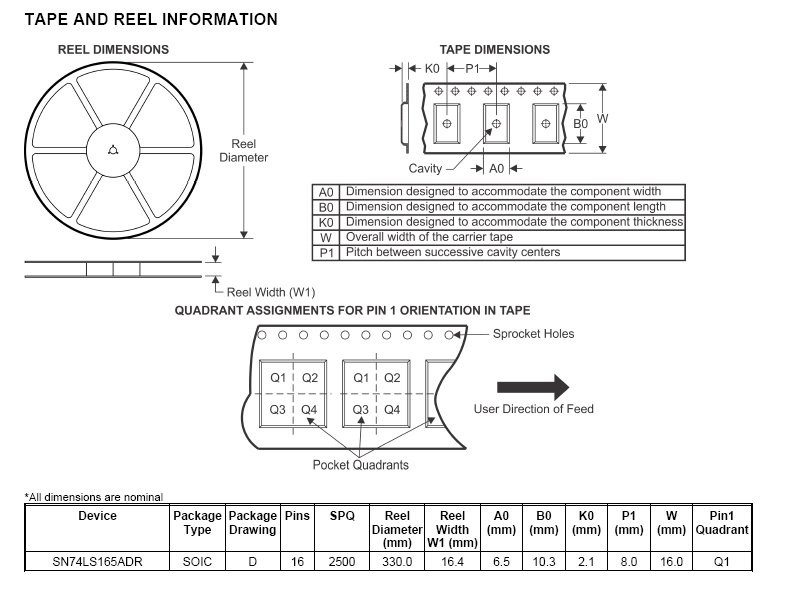 TAPE AND REEL INFORMATION

REEL DIMENSIONS

Reel Diameter

Reel Width (W1)

TAPE DIMENSIONS

K0 P1

B0 W

Cavity A0

| A0 | Dimension designed to accommodate the component width |
|---|---|
| B0 | Dimension designed to accommodate the component length |
| K0 | Dimension designed to accommodate the component thickness |
| W | Overall width of the carrier tape |
| P1 | Pitch between successive cavity centers |

QUADRANT ASSIGNMENTS FOR PIN 1 ORIENTATION IN TAPE

Sprocket Holes

Q1 Q2
Q3 Q4

Q1 Q2
Q3 Q4

User Direction of Feed

Pocket Quadrants

*All dimensions are nominal

| Device | Package Type | Package Drawing | Pins | SPQ | Reel Diameter (mm) | Reel Width W1 (mm) | A0 (mm) | B0 (mm) | K0 (mm) | P1 (mm) | W (mm) | Pin1 Quadrant |
|---|---|---|---|---|---|---|---|---|---|---|---|---|
| SN74LS165ADR | SOIC | D | 16 | 2500 | 330.0 | 16.4 | 6.5 | 10.3 | 2.1 | 8.0 | 16.0 | Q1 |