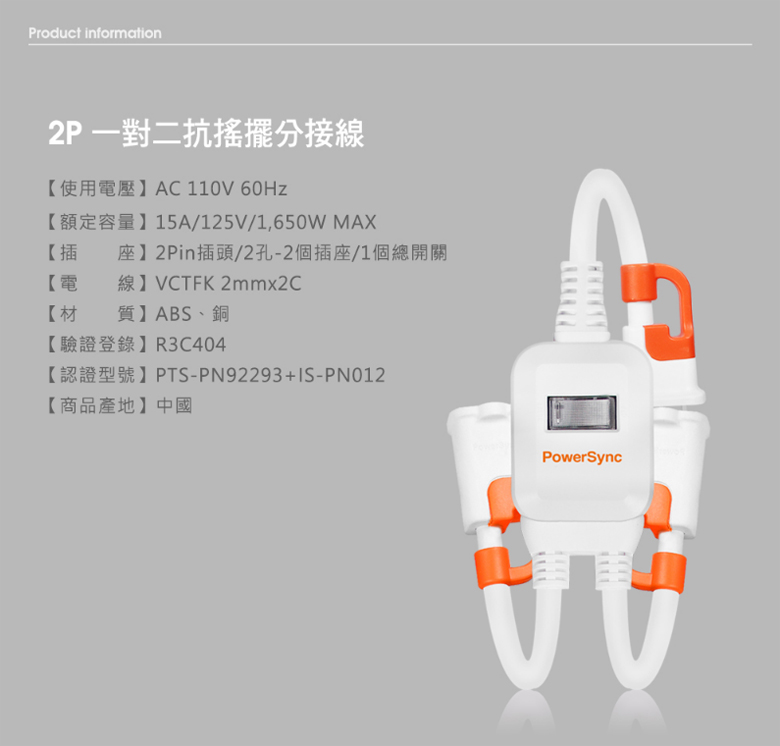 Product information

2P 一對二抗搖擺分接線

【使用電壓】AC 110V 60Hz
【額定容量】15A/125V/1,650W MAX
【插　　座】2Pin插頭/2孔-2個插座/1個總開關
【電　　線】VCTFK 2mmx2C
【材　　質】ABS、銅
【驗證登錄】R3C404
【認證型號】PTS-PN92293+IS-PN012
【商品產地】中國

PowerSync