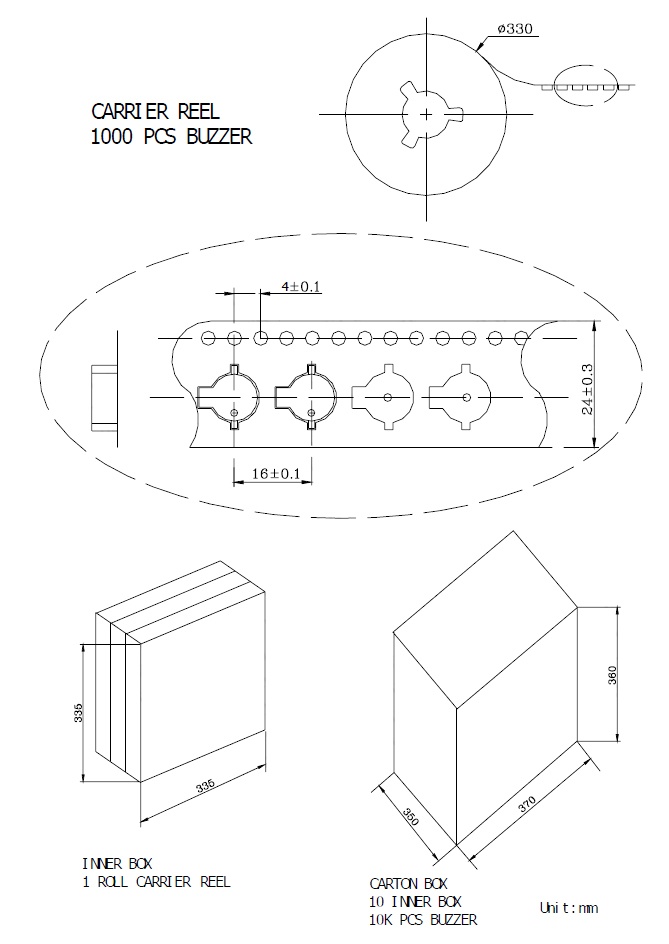 CARRIER REEL
1000 PCS BUZZER

ø330

4±0.1

24±0.3

16±0.1

335

335

360

350

370

INNER BOX
1 ROLL CARRIER REEL

CARTON BOX
10 INNER BOX
10K PCS BUZZER

Unit:mm