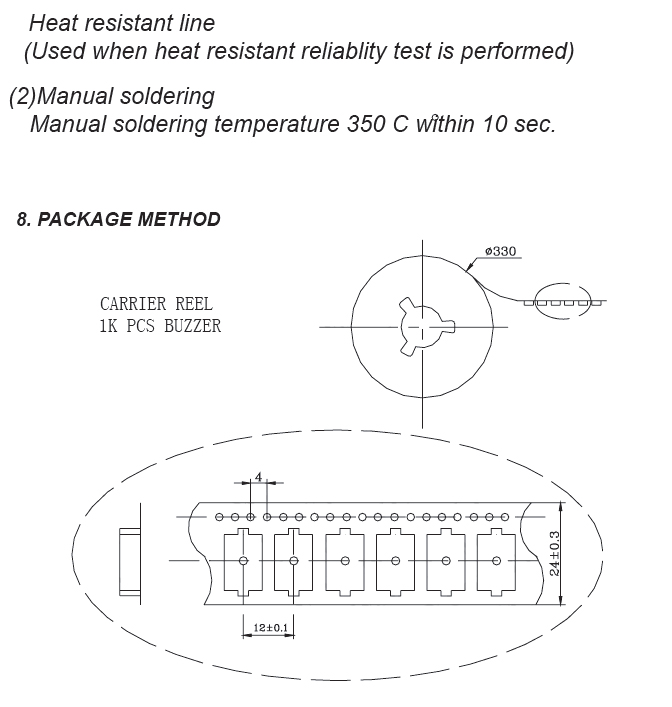 Heat resistant line
(Used when heat resistant reliablity test is performed)

(2)Manual soldering
Manual soldering temperature 350 C within 10 sec.

8. PACKAGE METHOD

CARRIER REEL
1K PCS BUZZER

ø330

4

24±0.3

12±0.1