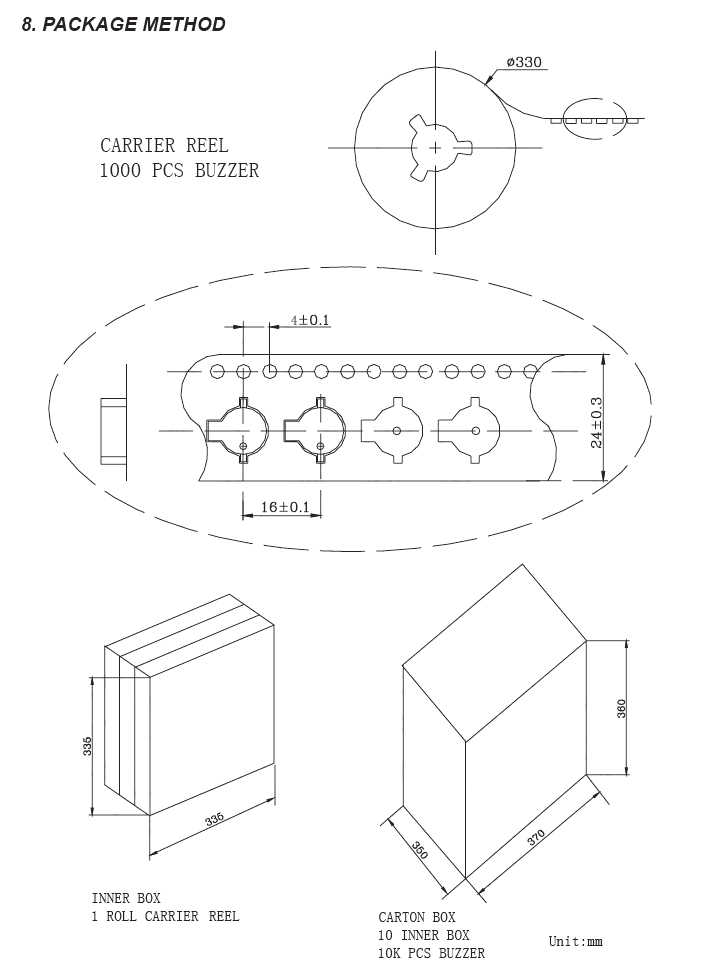 8. PACKAGE METHOD

CARRIER REEL
1000 PCS BUZZER

ø330

4±0.1

24±0.3

16±0.1

335

335

360

350

370

INNER BOX
1 ROLL CARRIER REEL

CARTON BOX
10 INNER BOX
10K PCS BUZZER

Unit:mm