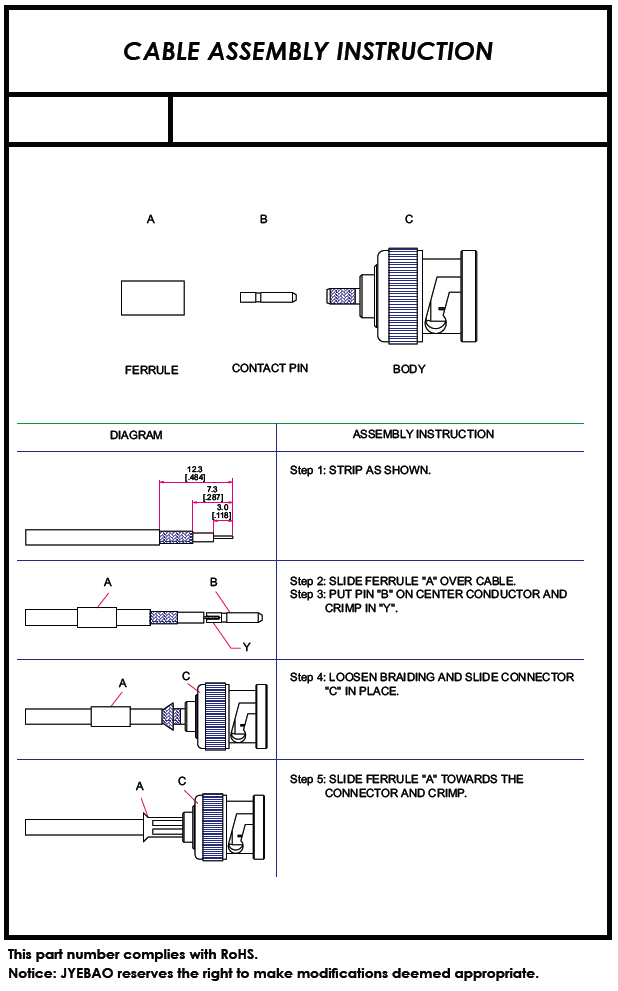 CABLE ASSEMBLY INSTRUCTION

A B C

FERRULE CONTACT PIN BODY

| DIAGRAM | ASSEMBLY INSTRUCTION |
|---|---|
| 12.3 [.484] 7.3 [.287] 3.0 [.118] | Step 1: STRIP AS SHOWN. |
| A B Y | Step 2: SLIDE FERRULE "A" OVER CABLE. Step 3: PUT PIN "B" ON CENTER CONDUCTOR AND CRIMP IN "Y". |
| A C | Step 4: LOOSEN BRAIDING AND SLIDE CONNECTOR "C" IN PLACE. |
| A C | Step 5: SLIDE FERRULE "A" TOWARDS THE CONNECTOR AND CRIMP. |

This part number complies with RoHS.
Notice: JYEBAO reserves the right to make modifications deemed appropriate.