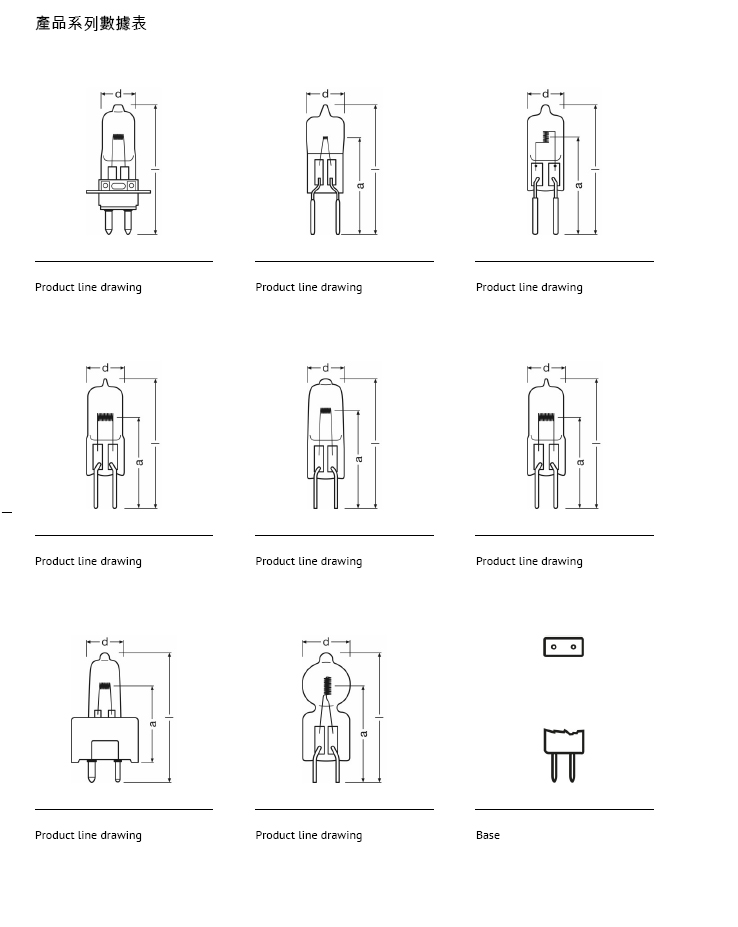 產品系列數據表

d
l
d
a
l
d
a
l

Product line drawing

Product line drawing

Product line drawing

d
a
l
d
a
l
d
a
l

Product line drawing

Product line drawing

Product line drawing

d
a
l
d
a
l

Product line drawing

Product line drawing

Base